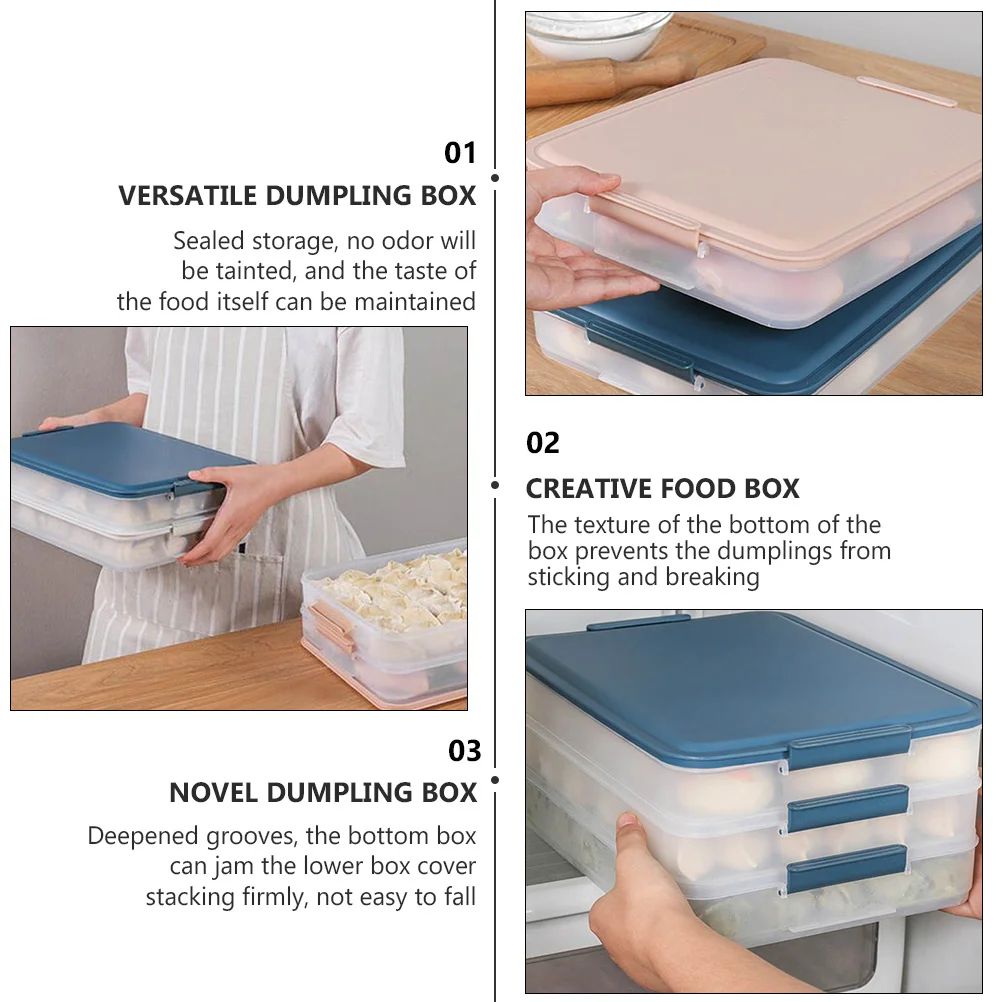 01
VERSATILE DUMPLING BOX
Sealed storage, no odor will be tainted, and the taste of the food itself can be maintained

02
CREATIVE FOOD BOX
The texture of the bottom of the box prevents the dumplings from sticking and breaking

03
NOVEL DUMPLING BOX
Deepened grooves, the bottom box can jam the lower box cover stacking firmly, not easy to fall