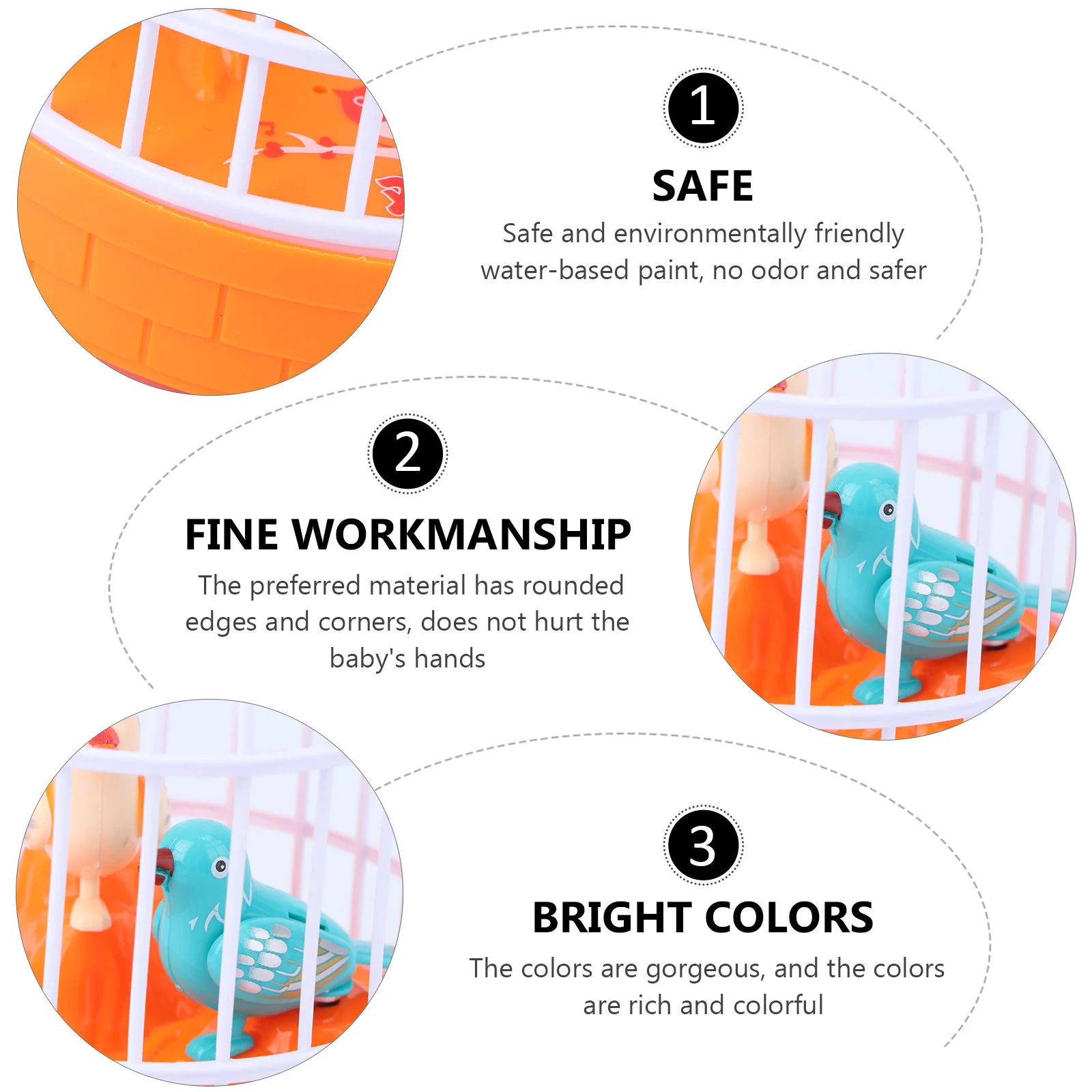 1

SAFE

Safe and environmentally friendly water-based paint, no odor and safer

2

FINE WORKMANSHIP

The preferred material has rounded edges and corners, does not hurt the baby's hands

3

BRIGHT COLORS

The colors are gorgeous, and the colors are rich and colorful