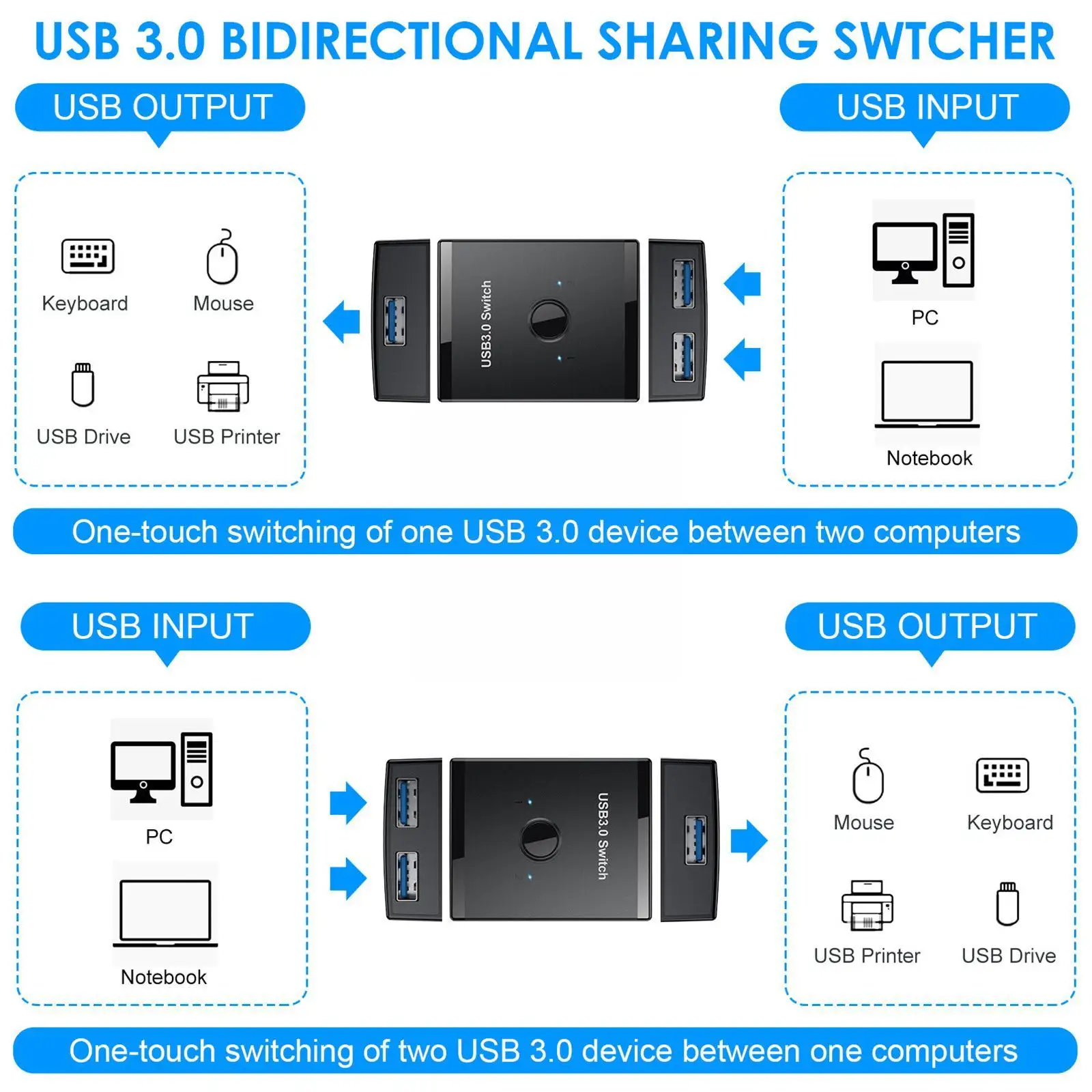 USB 3.0 BIDIRECTIONAL SHARING SWTCHER

USB OUTPUT

Keyboard

Mouse

USB Drive

USB Printer

USB3.0 Switch

USB INPUT

PC

Notebook

One-touch switching of one USB 3.0 device between two computers

USB INPUT

PC

Notebook

USB3.0 Switch

USB OUTPUT

Mouse

Keyboard

USB Printer

USB Drive

One-touch switching of two USB 3.0 device between one computers