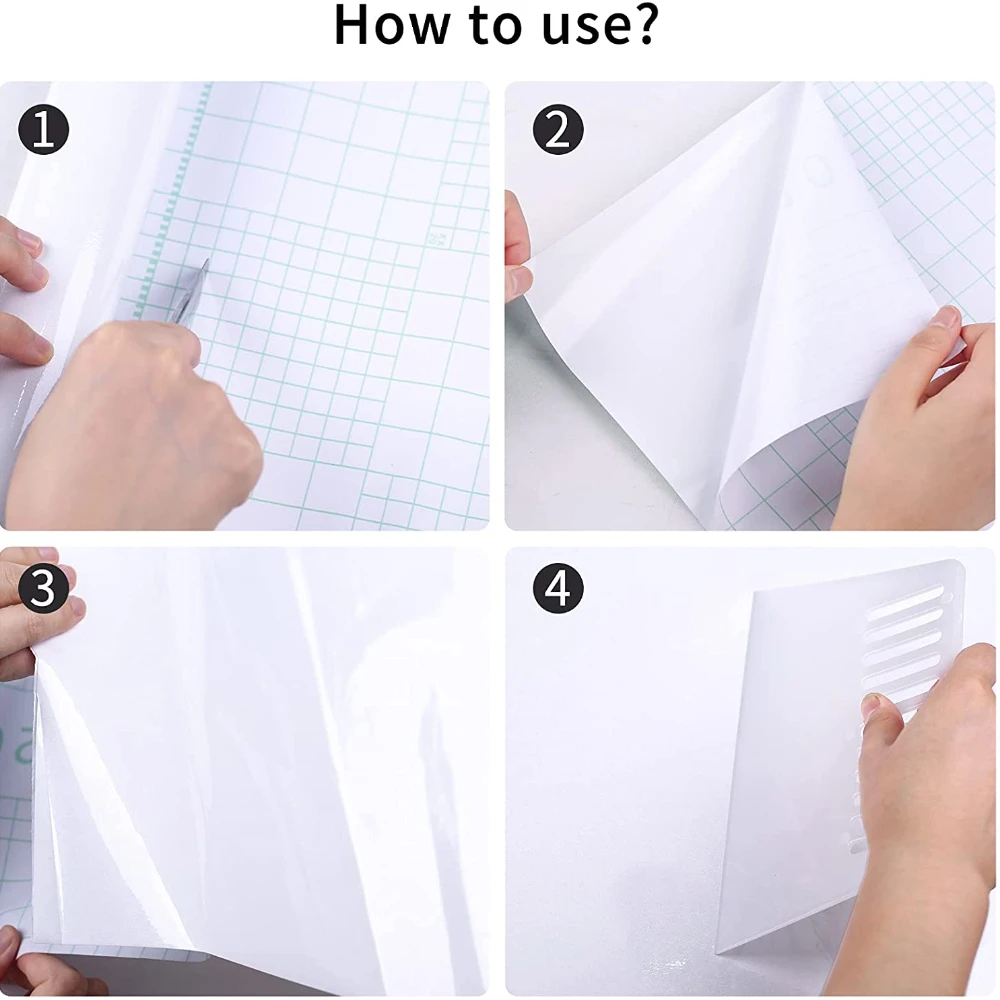 How to use?

1

2

3

4