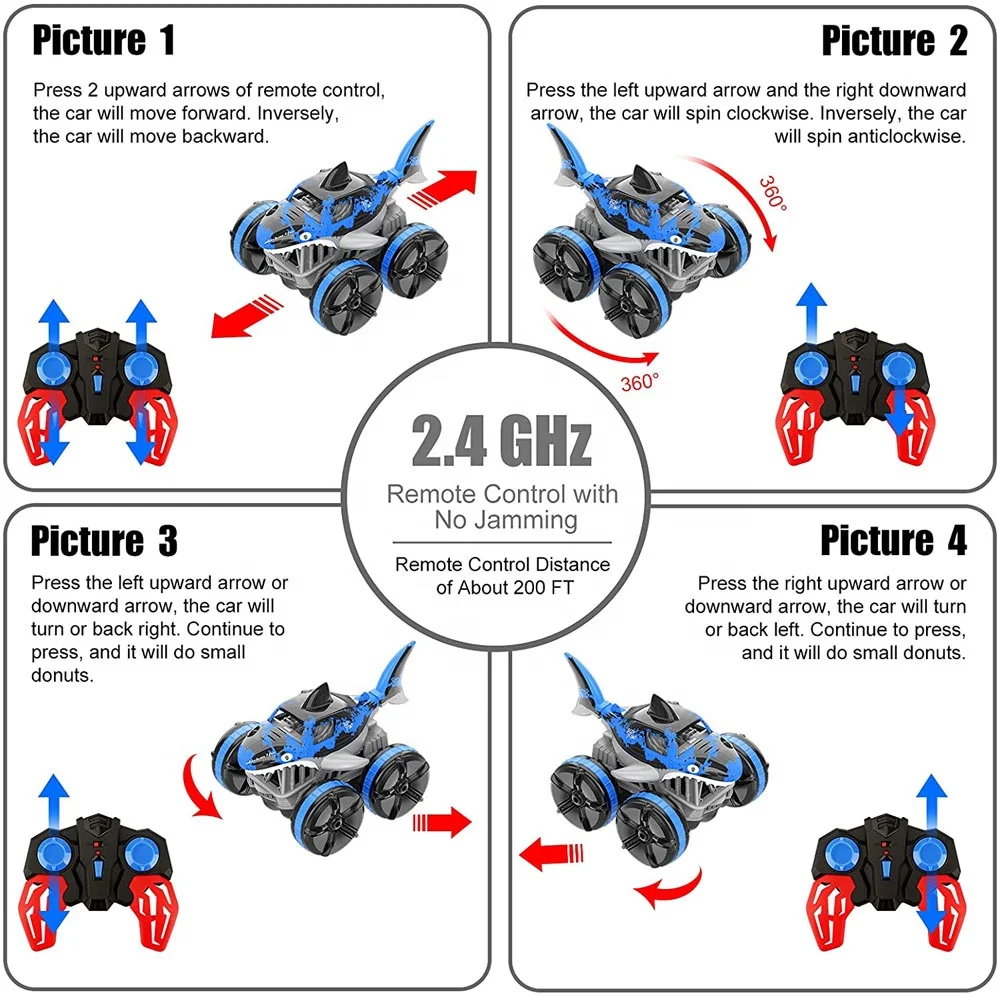 Picture 1

Press 2 upward arrows of remote control, the car will move forward. Inversely, the car will move backward.

Picture 2

Press the left upward arrow and the right downward arrow, the car will spin clockwise. Inversely, the car will spin anticlockwise.

360°

360°

2.4 GHz

Remote Control with No Jamming

Remote Control Distance of About 200 FT

Picture 3

Press the left upward arrow or downward arrow, the car will turn or back right. Continue to press, and it will do small donuts.

Picture 4

Press the right upward arrow or downward arrow, the car will turn or back left. Continue to press, and it will do small donuts.