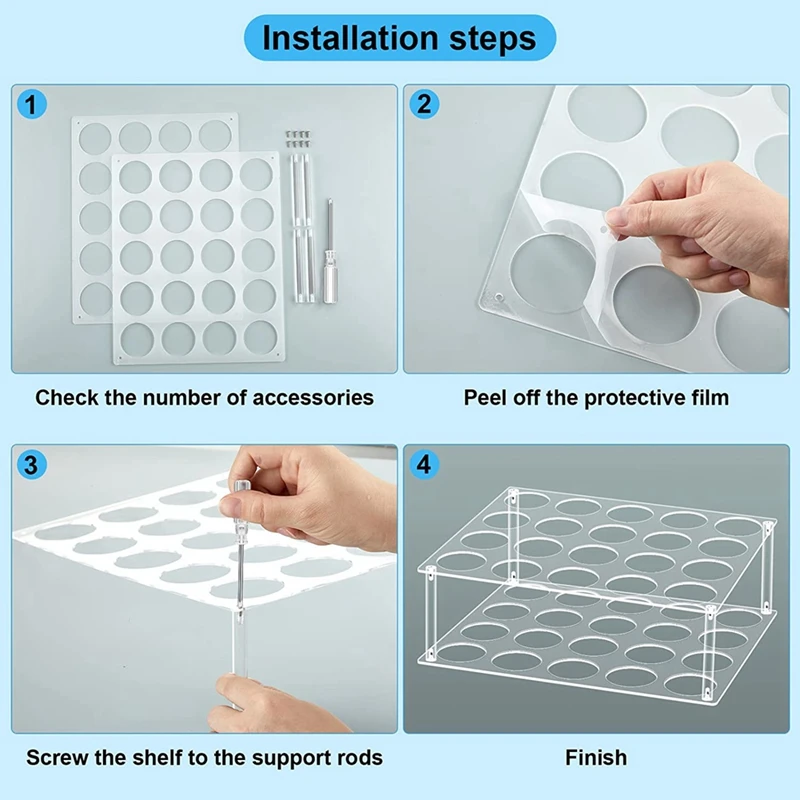 Installation steps

1

Check the number of accessories

2

Peel off the protective film

3

Screw the shelf to the support rods

4

Finish