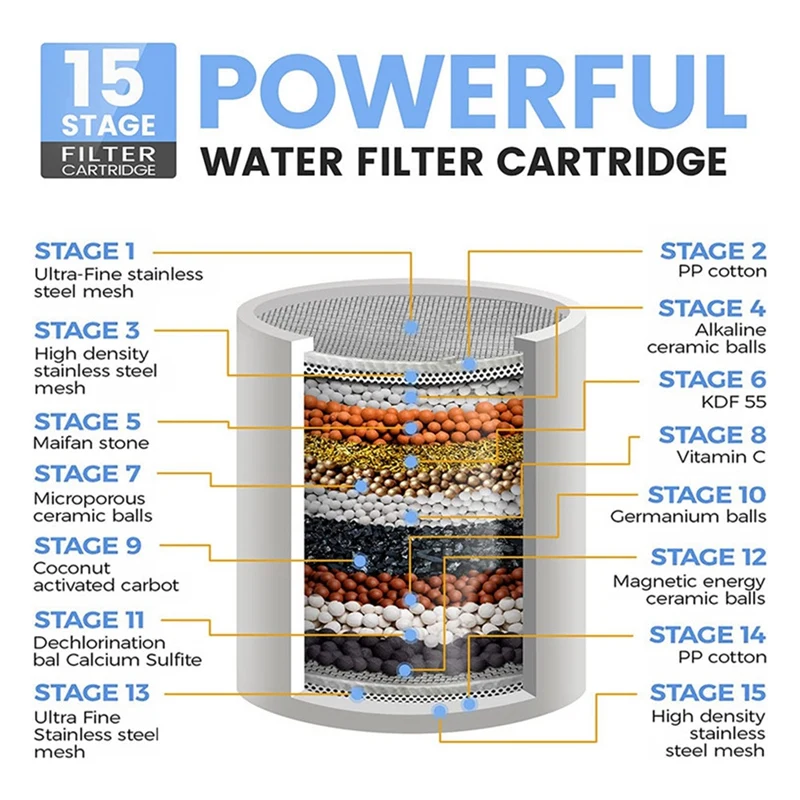 15 STAGE FILTER CARTRIDGE

POWERFUL
WATER FILTER CARTRIDGE

STAGE 1
Ultra-Fine stainless steel mesh

STAGE 3
High density stainless steel mesh

STAGE 5
Maifan stone

STAGE 7
Microporous ceramic balls

STAGE 9
Coconut activated carbot

STAGE 11
Dechlorination bal Calcium Sulfite

STAGE 13
Ultra Fine Stainless steel mesh

STAGE 2
PP cotton

STAGE 4
Alkaline ceramic balls

STAGE 6
KDF 55

STAGE 8
Vitamin C

STAGE 10
Germanium balls

STAGE 12
Magnetic energy ceramic balls

STAGE 14
PP cotton

STAGE 15
High density stainless steel mesh