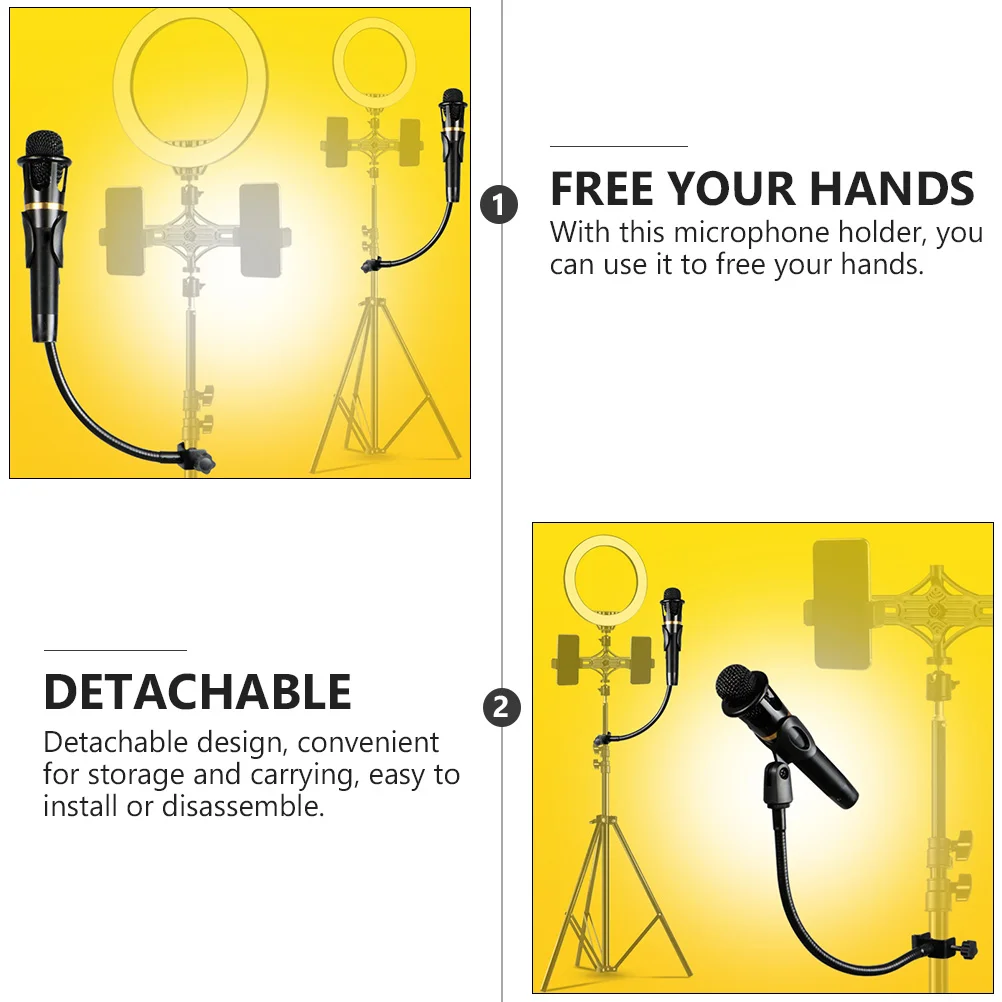 1

FREE YOUR HANDS

With this microphone holder, you can use it to free your hands.

DETACHABLE

Detachable design, convenient for storage and carrying, easy to install or disassemble.

2