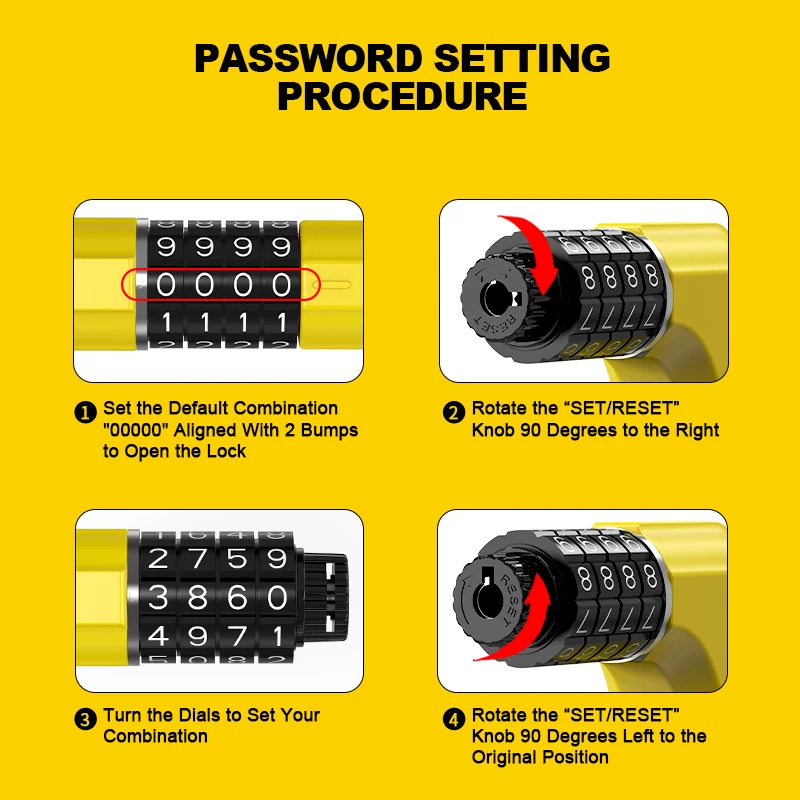 PASSWORD SETTING PROCEDURE

9 9 9 9
0 0 0 0
1 1 1 1

RESET
8 8 8 8
7 7 7 7

❶ Set the Default Combination "00000" Aligned With 2 Bumps to Open the Lock

❷ Rotate the "SET/RESET" Knob 90 Degrees to the Right

2 7 5 9
3 8 6 0
4 9 7 1

RESET
8 8 8 8
7 7 7 7

❸ Turn the Dials to Set Your Combination

❹ Rotate the "SET/RESET" Knob 90 Degrees Left to the Original Position