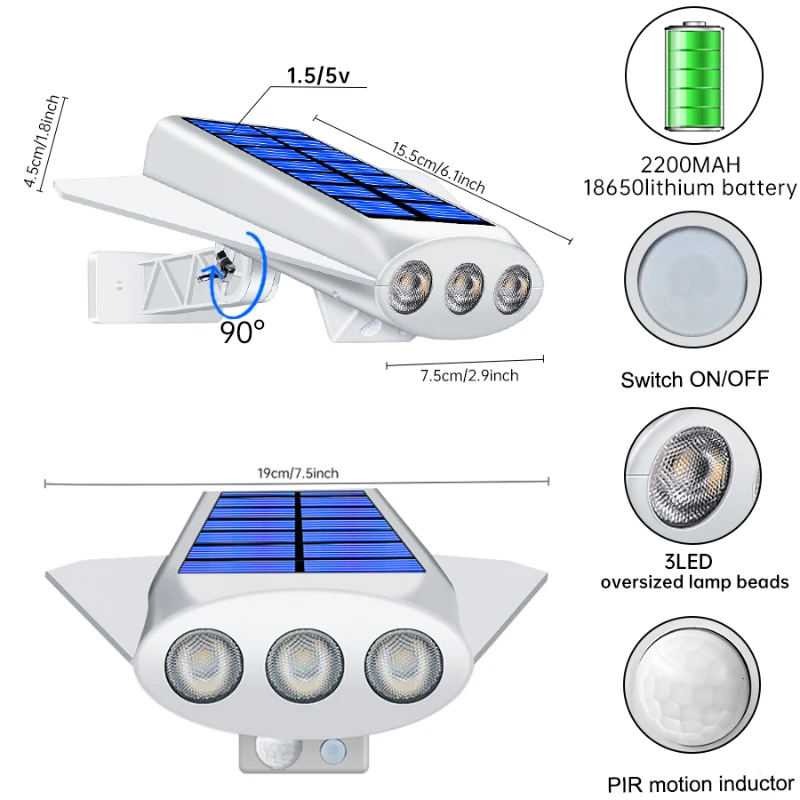 1.5/5v

4.5cm/1.8inch

15.5cm/6.1inch

90°

7.5cm/2.9inch

19cm/7.5inch

2200MAH
18650lithium battery

Switch ON/OFF

3LED
oversized lamp beads

PIR motion inductor