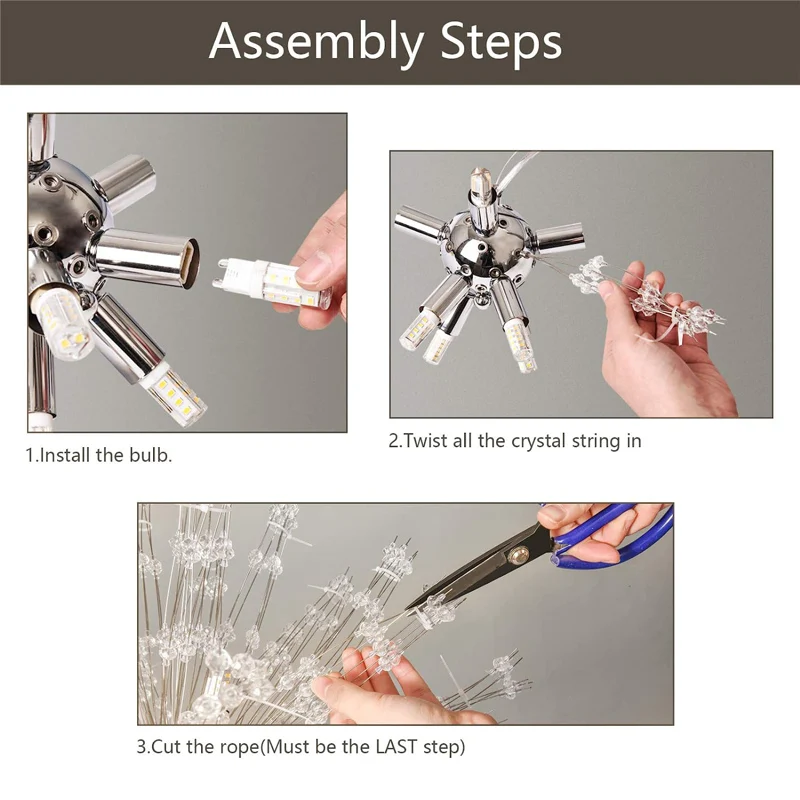 Assembly Steps

1.Install the bulb.

2.Twist all the crystal string in

3.Cut the rope(Must be the LAST step)