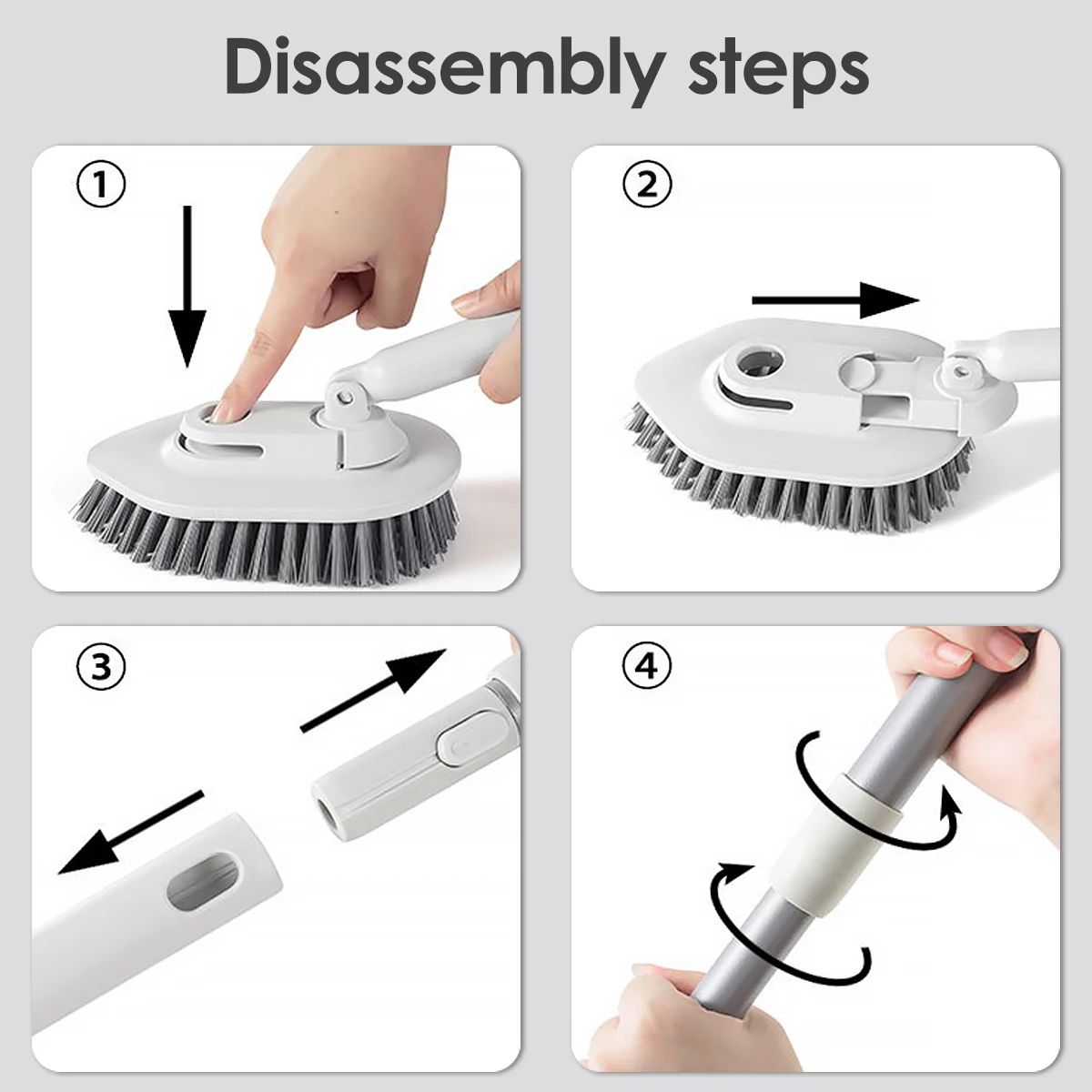 Disassembly steps

①

②

③

④