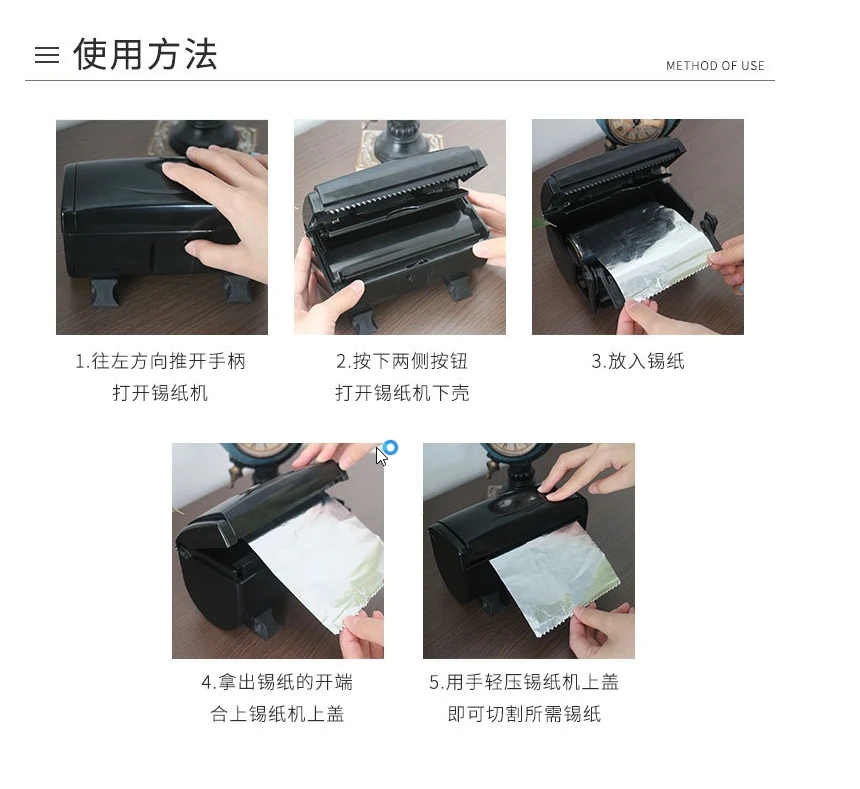 使用方法

METHOD OF USE

1.往左方向推开手柄
打开锡纸机

2.按下两侧按钮
打开锡纸机下壳

3.放入锡纸

4.拿出锡纸的开端
合上锡纸机上盖

5.用手轻压锡纸机上盖
即可切割所需锡纸