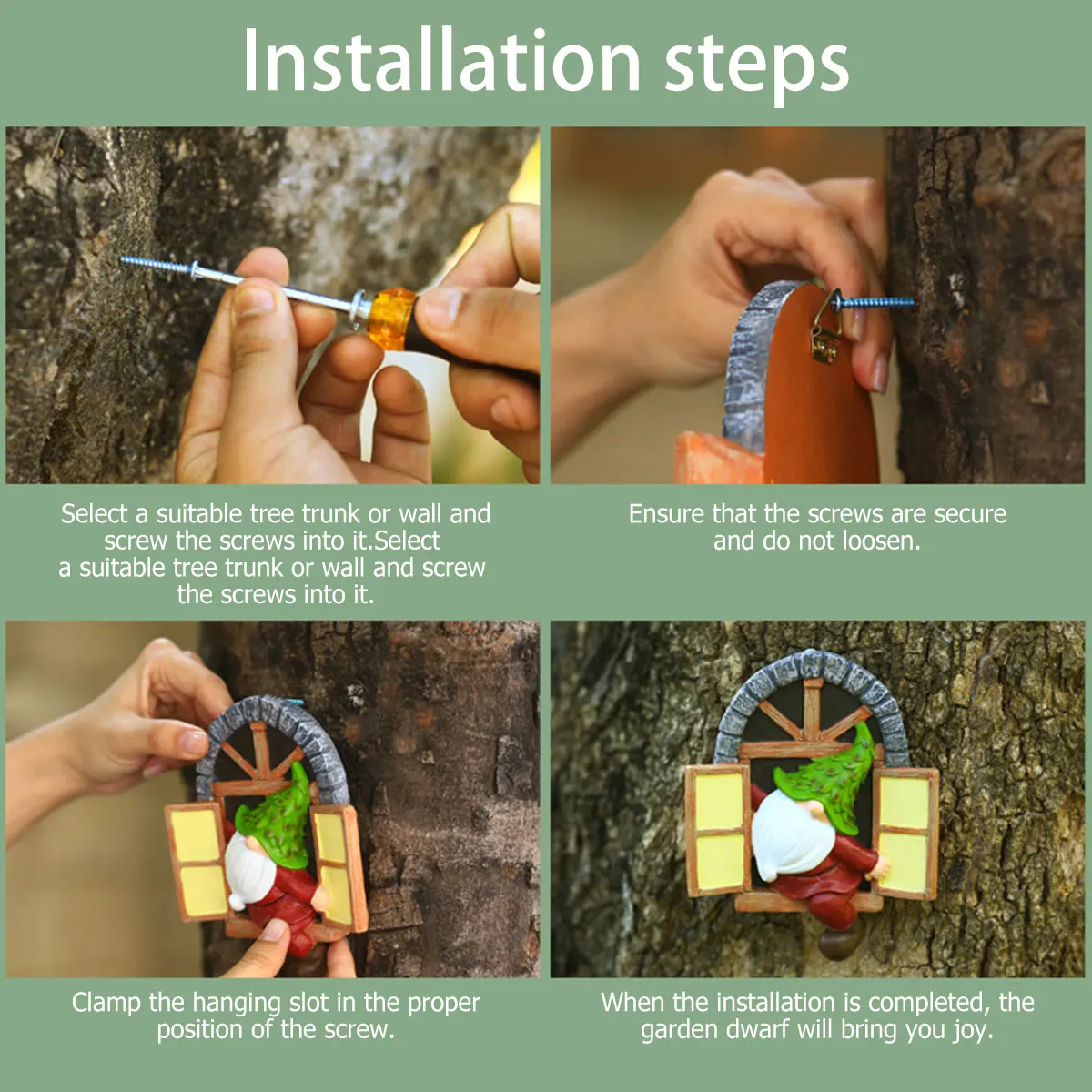 Installation steps

Select a suitable tree trunk or wall and screw the screws into it.Select a suitable tree trunk or wall and screw the screws into it.

Ensure that the screws are secure and do not loosen.

Clamp the hanging slot in the proper position of the screw.

When the installation is completed, the garden dwarf will bring you joy.