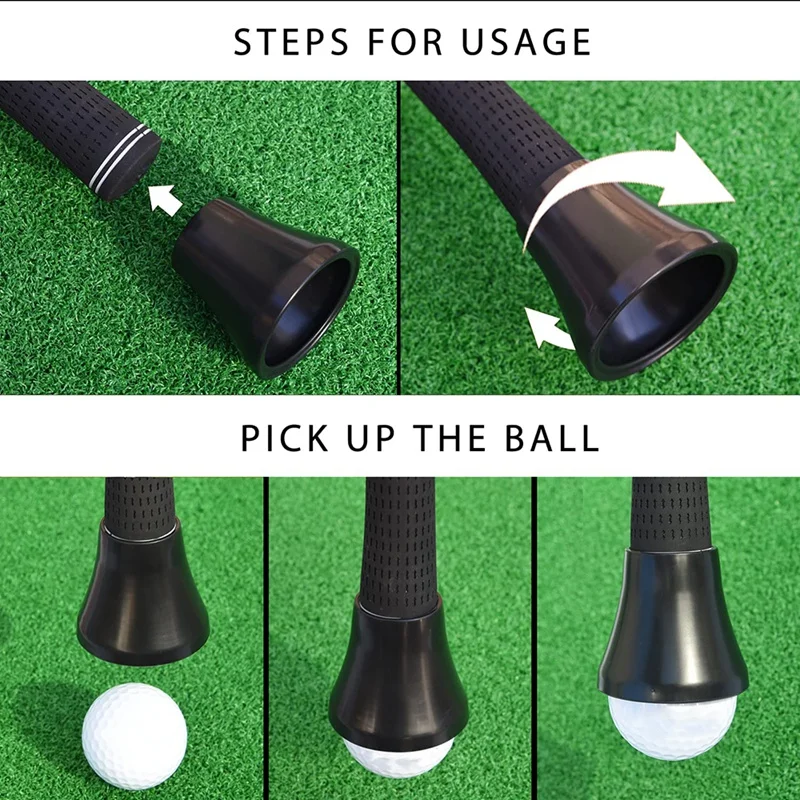 STEPS FOR USAGE

PICK UP THE BALL