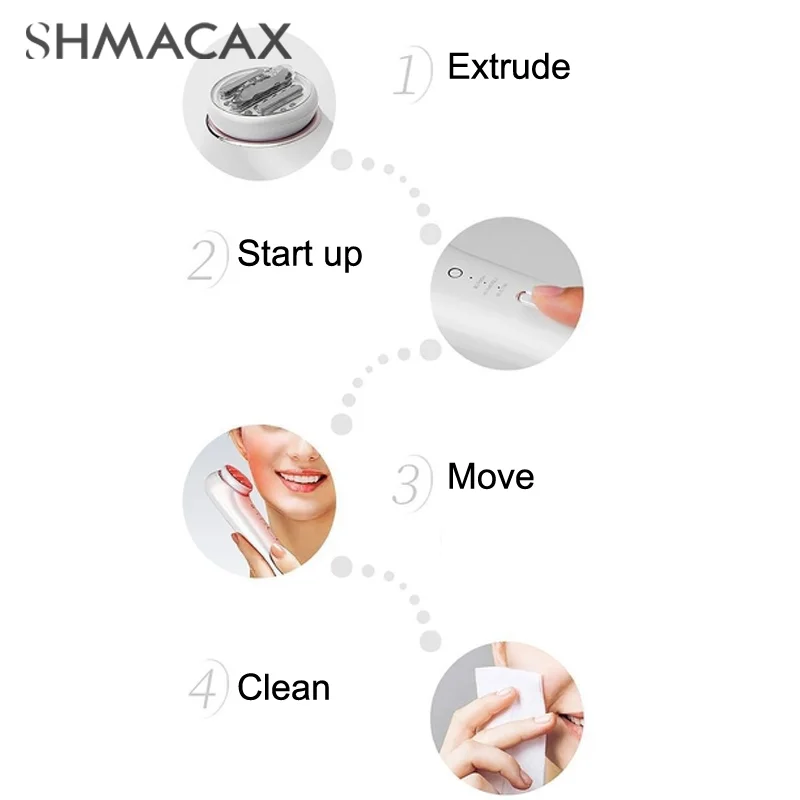 SHMACAX

1) Extrude

2) Start up

3) Move

4) Clean