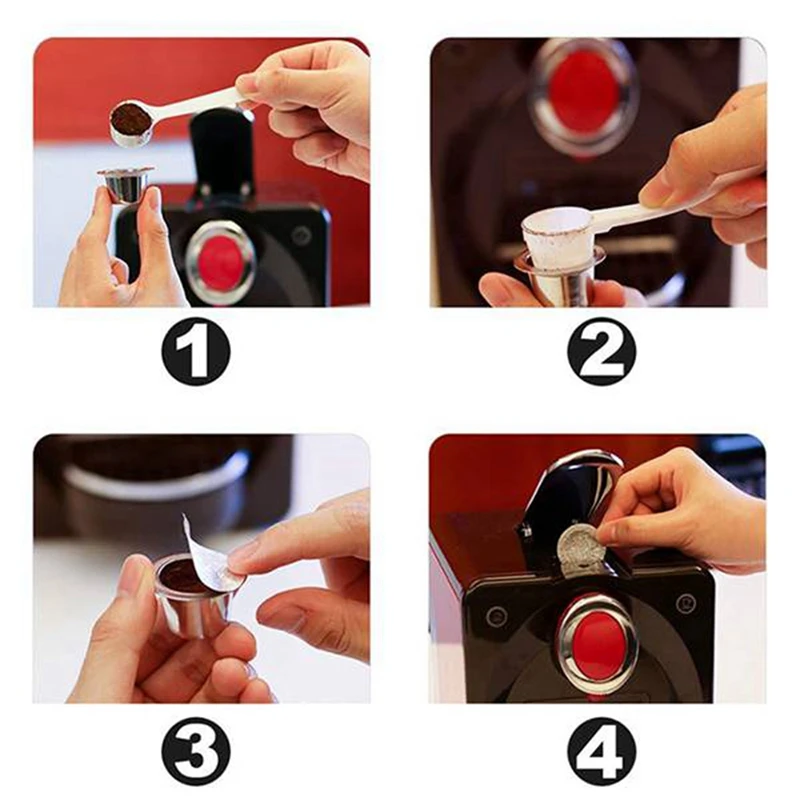 1

2

3

4