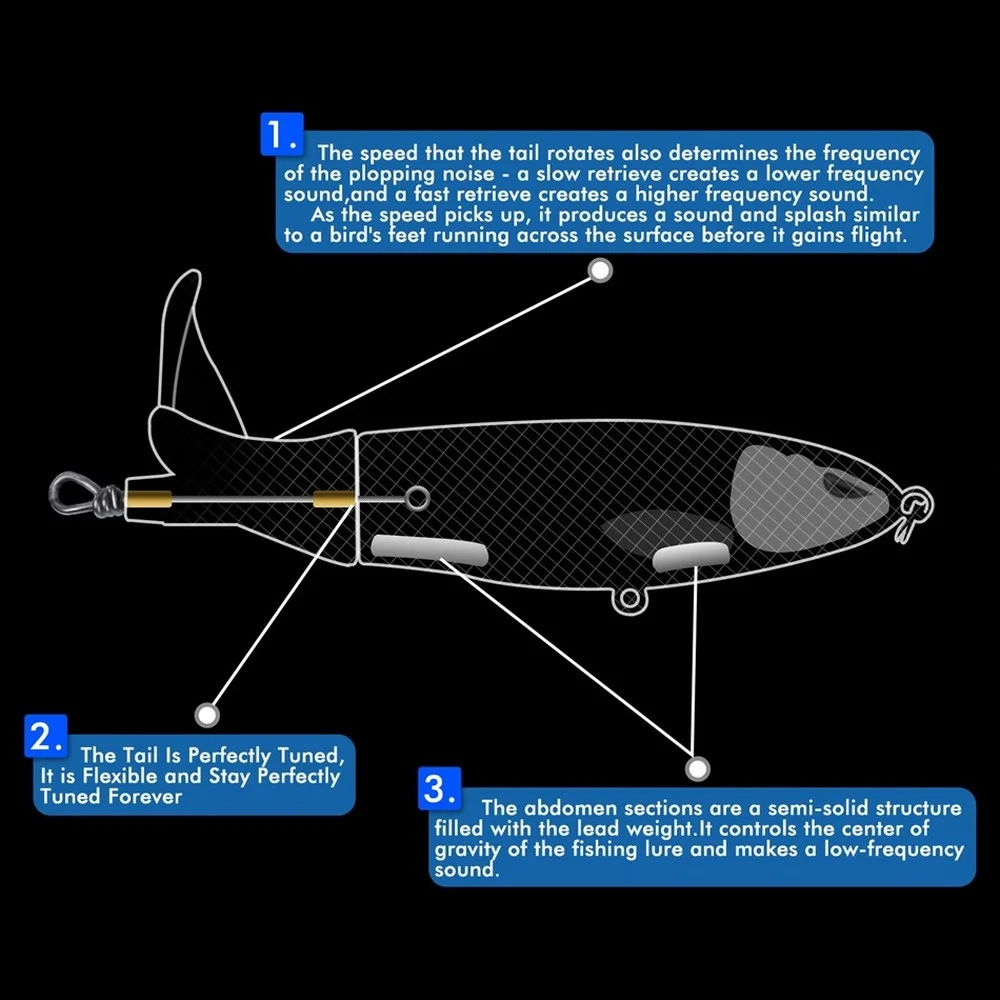 1. The speed that the tail rotates also determines the frequency of the plopping noise - a slow retrieve creates a lower frequency sound,and a fast retrieve creates a higher frequency sound.
As the speed picks up, it produces a sound and splash similar to a bird's feet running across the surface before it gains flight.

2. The Tail Is Perfectly Tuned, It is Flexible and Stay Perfectly Tuned Forever

3. The abdomen sections are a semi-solid structure filled with the lead weight.It controls the center of gravity of the fishing lure and makes a low-frequency sound.