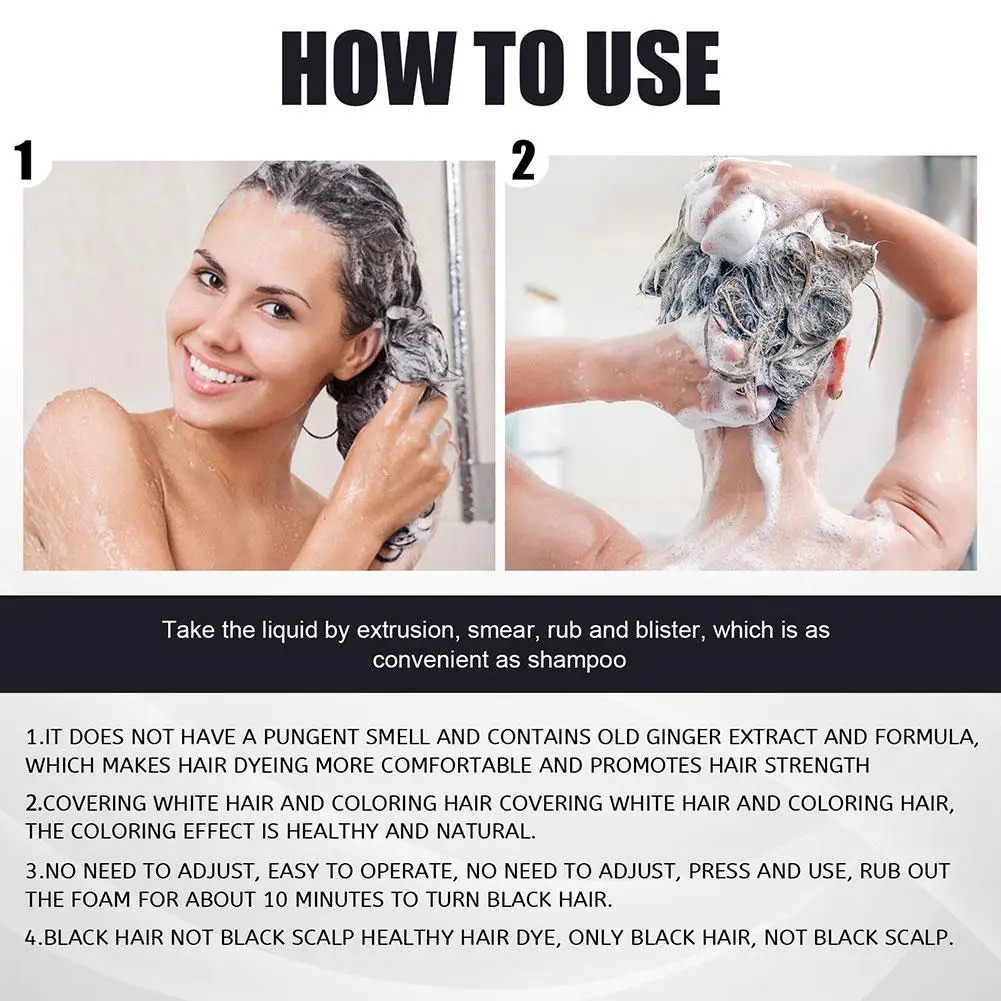 HOW TO USE

1

2

Take the liquid by extrusion, smear, rub and blister, which is as convenient as shampoo

1.IT DOES NOT HAVE A PUNGENT SMELL AND CONTAINS OLD GINGER EXTRACT AND FORMULA, WHICH MAKES HAIR DYEING MORE COMFORTABLE AND PROMOTES HAIR STRENGTH

2.COVERING WHITE HAIR AND COLORING HAIR COVERING WHITE HAIR AND COLORING HAIR, THE COLORING EFFECT IS HEALTHY AND NATURAL.

3.NO NEED TO ADJUST, EASY TO OPERATE, NO NEED TO ADJUST, PRESS AND USE, RUB OUT THE FOAM FOR ABOUT 10 MINUTES TO TURN BLACK HAIR.

4.BLACK HAIR NOT BLACK SCALP HEALTHY HAIR DYE, ONLY BLACK HAIR, NOT BLACK SCALP.