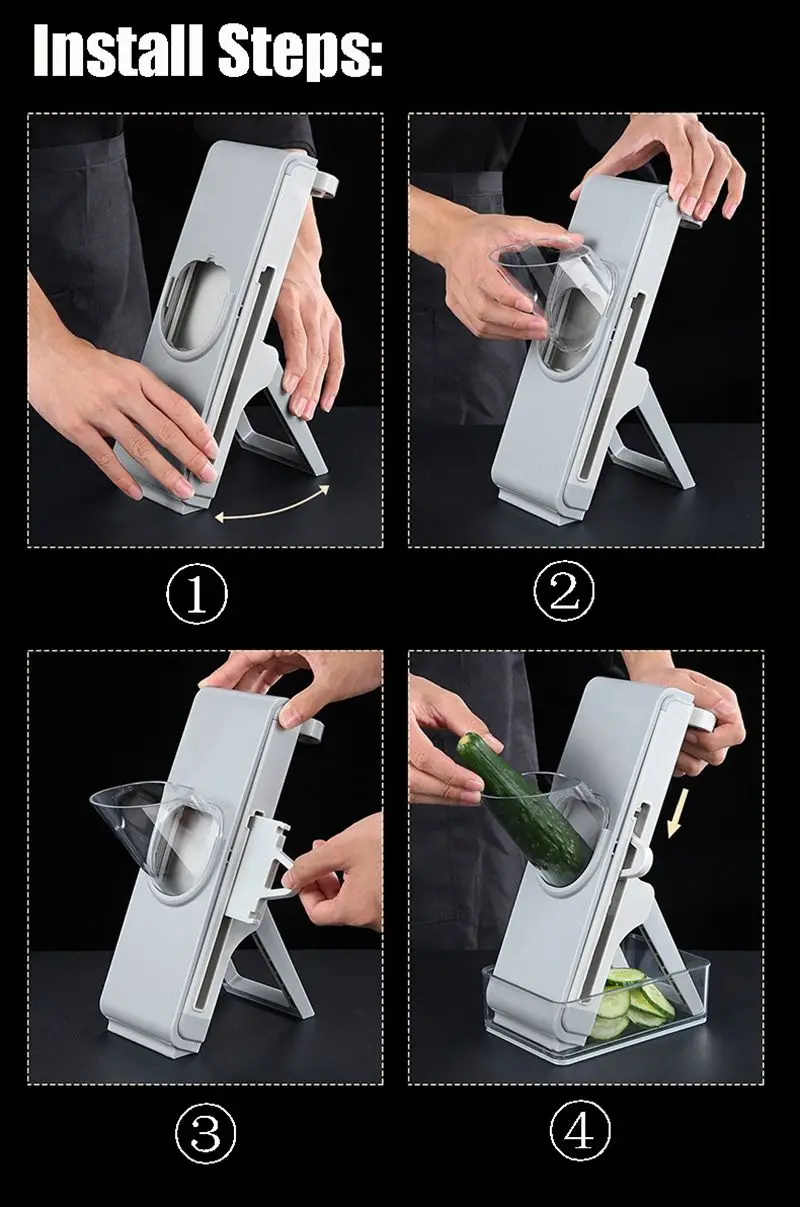 Install Steps:

①

②

③

④