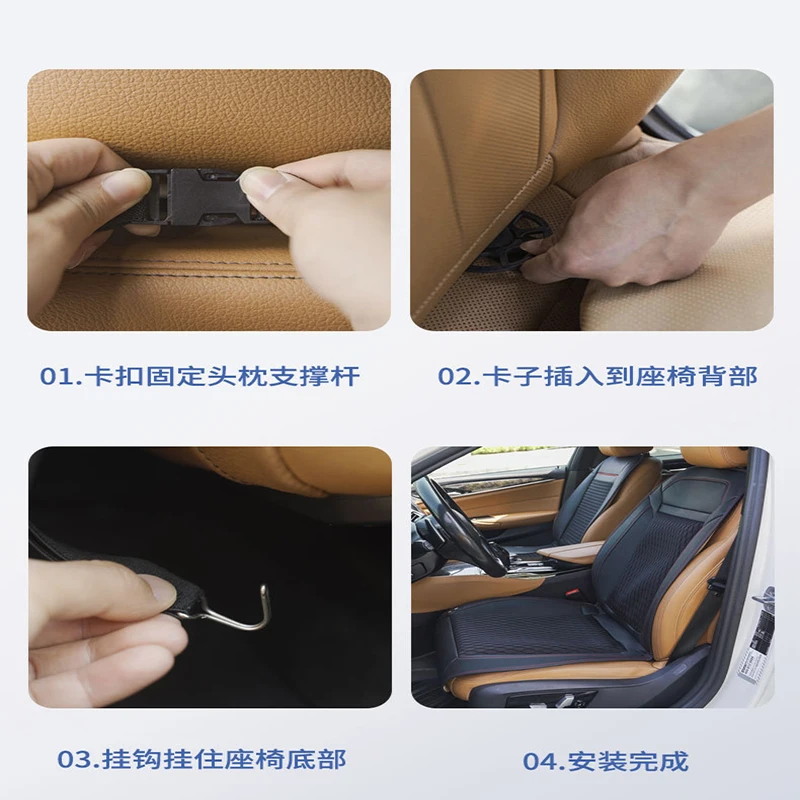 01.卡扣固定头枕支撑杆

02.卡子插入到座椅背部

03.挂钩挂住座椅底部

04.安装完成