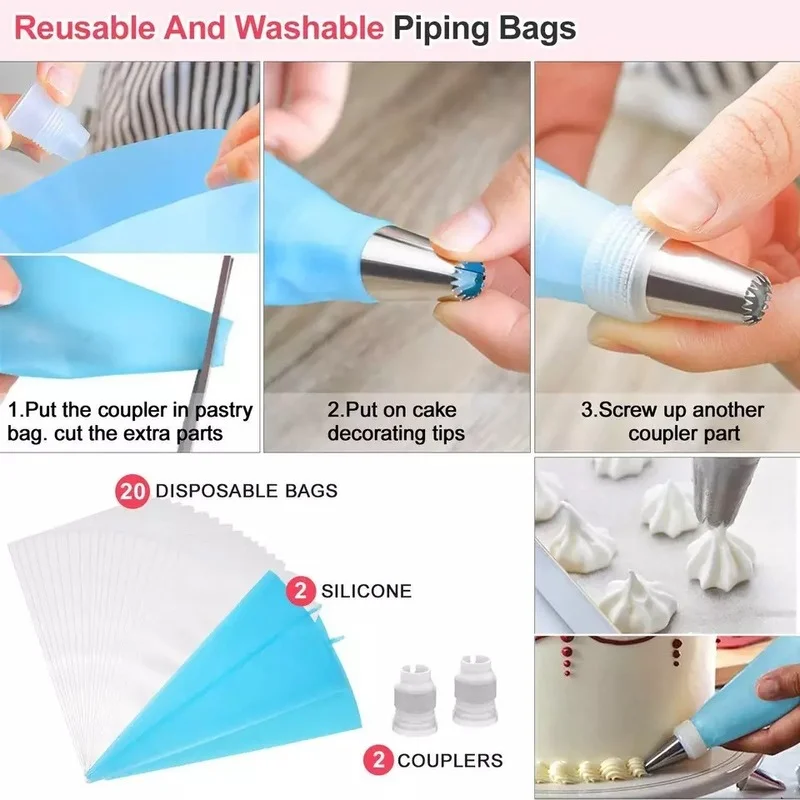 Reusable And Washable Piping Bags

1.Put the coupler in pastry bag. cut the extra parts

2.Put on cake decorating tips

3.Screw up another coupler part

20 DISPOSABLE BAGS

2 SILICONE

2 COUPLERS