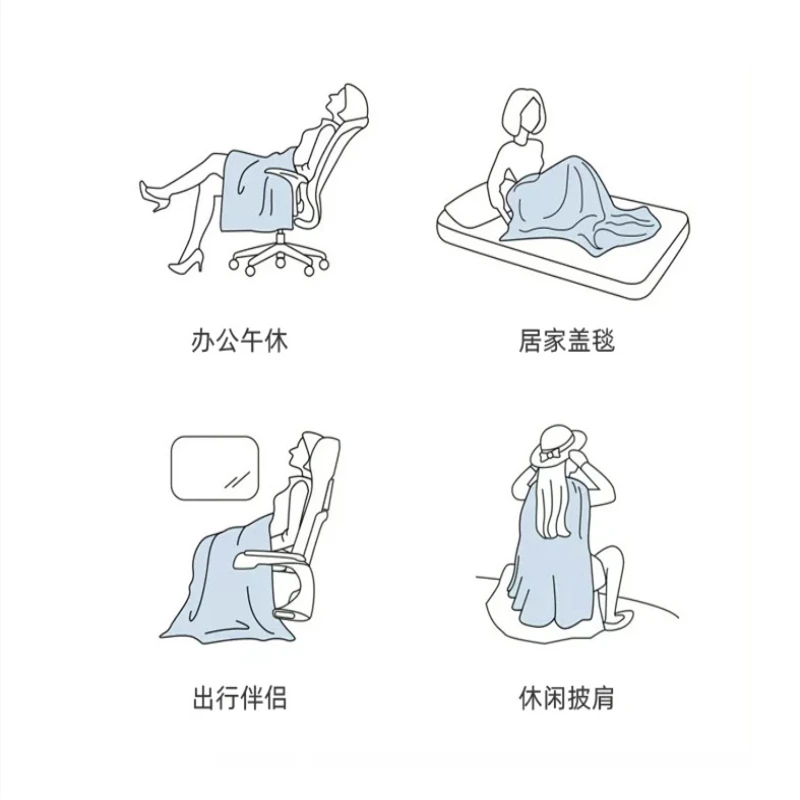 办公午休

居家盖毯

出行伴侣

休闲披肩