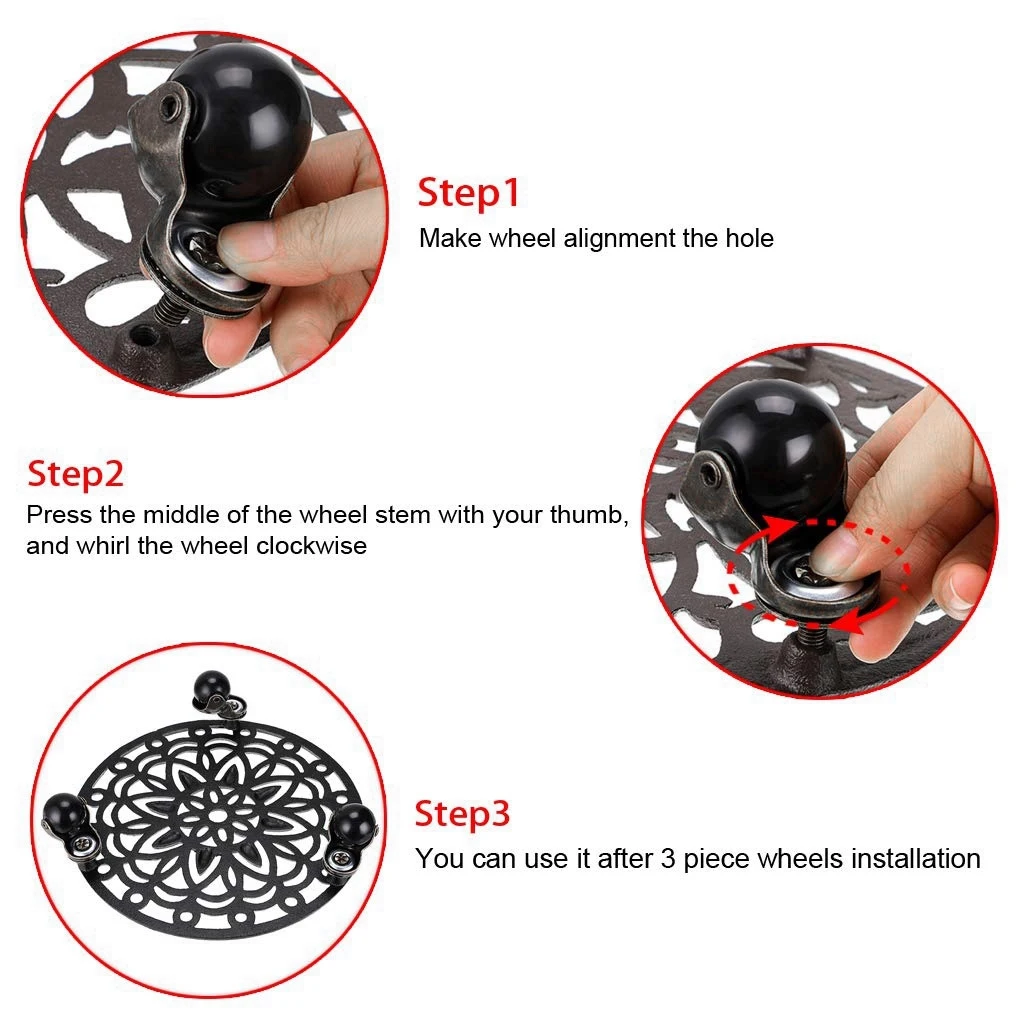 Step1
Make wheel alignment the hole

Step2
Press the middle of the wheel stem with your thumb, and whirl the wheel clockwise

Step3
You can use it after 3 piece wheels installation