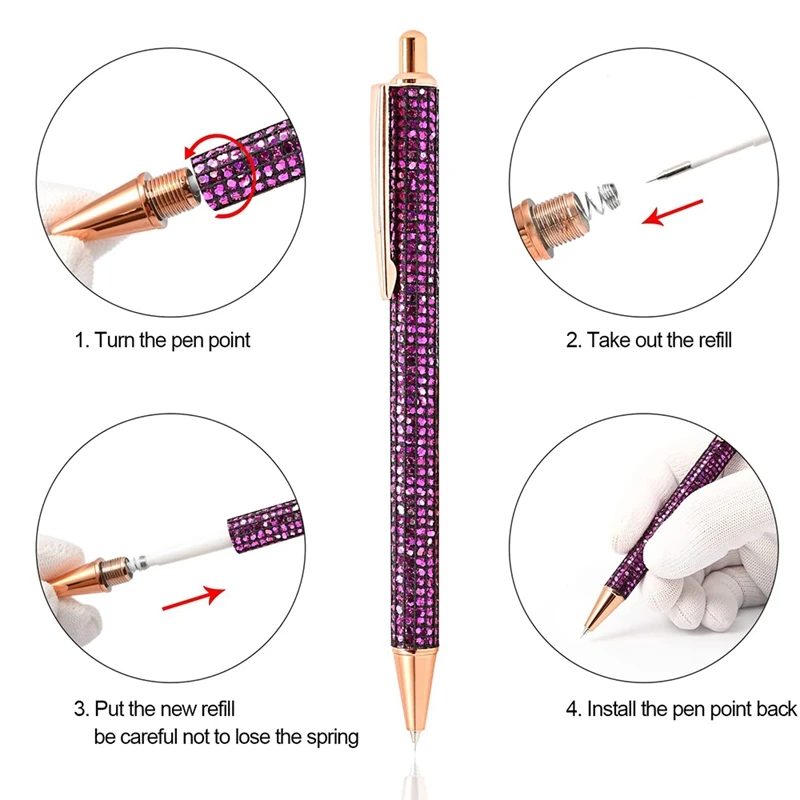 1. Turn the pen point

2. Take out the refill

3. Put the new refill
be careful not to lose the spring

4. Install the pen point back