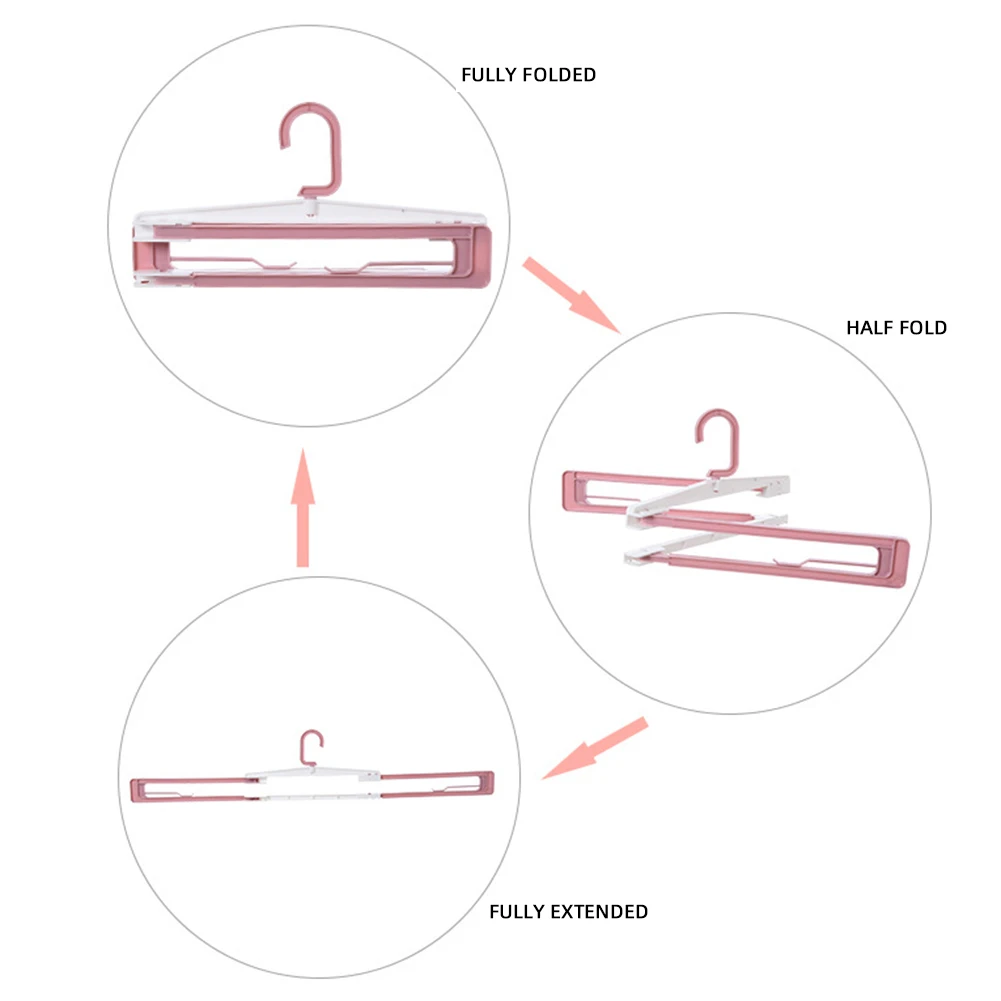 FULLY FOLDED

HALF FOLD

FULLY EXTENDED