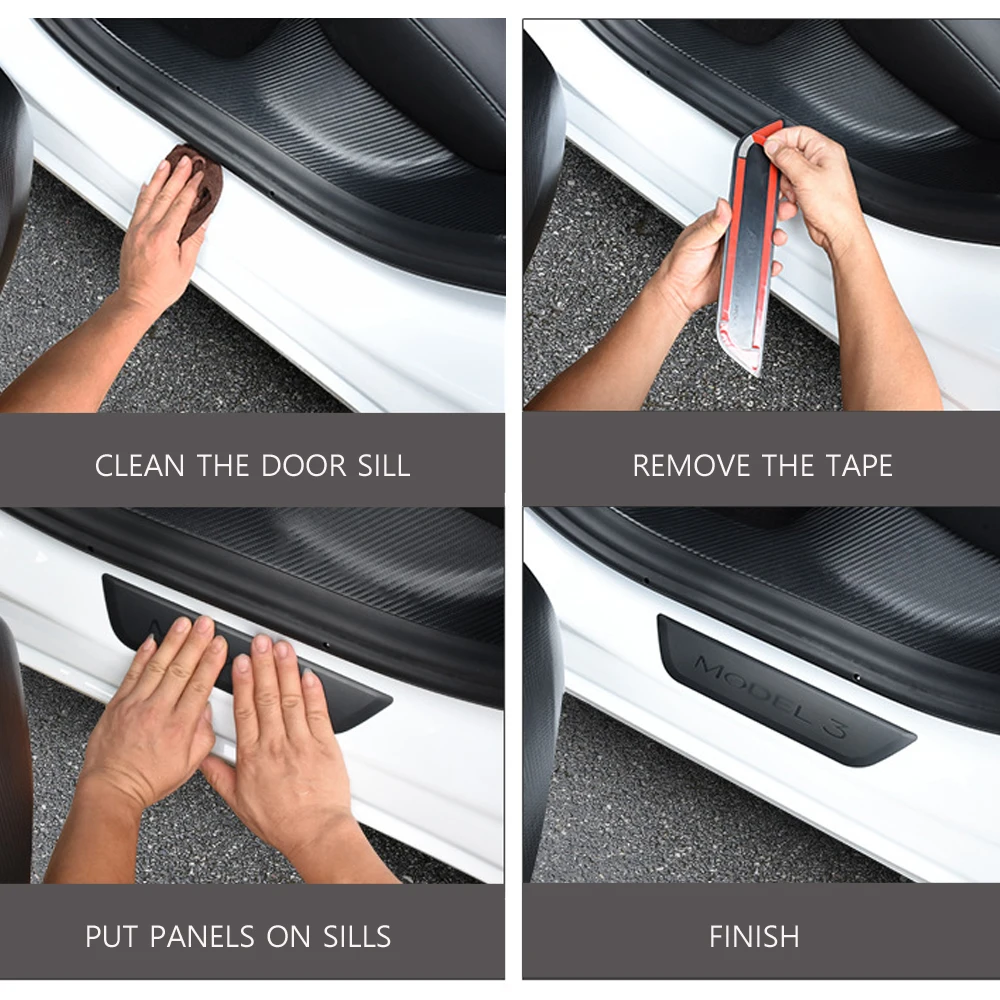 CLEAN THE DOOR SILL

REMOVE THE TAPE

PUT PANELS ON SILLS

MODEL 3

FINISH