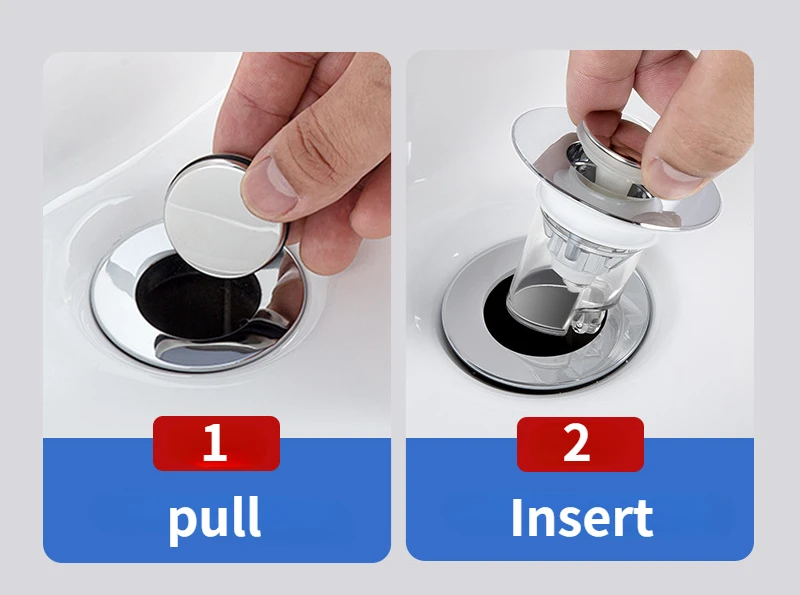 1
pull

2
Insert