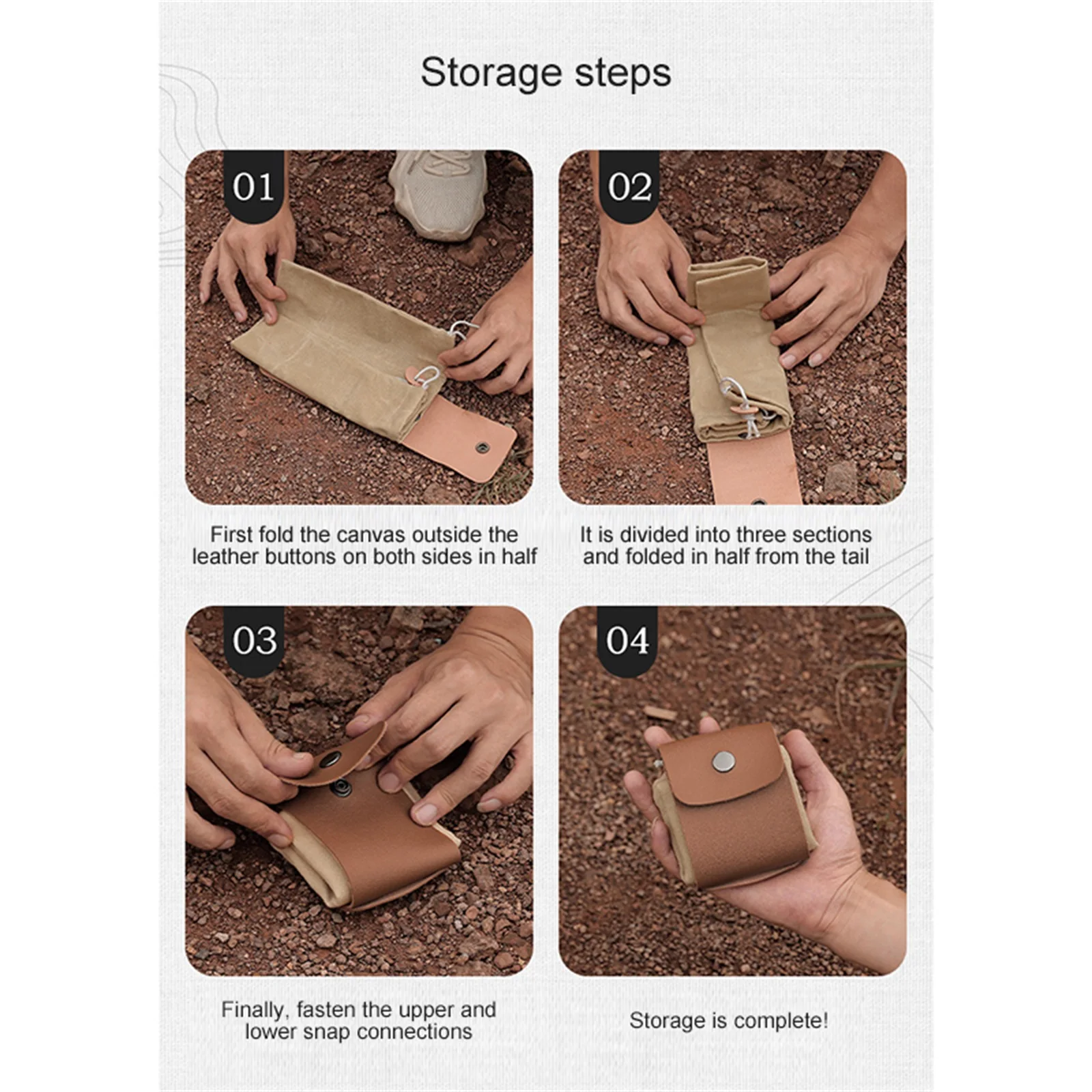 Storage steps

01

First fold the canvas outside the leather buttons on both sides in half

02

It is divided into three sections and folded in half from the tail

03

Finally, fasten the upper and lower snap connections

04

Storage is complete!