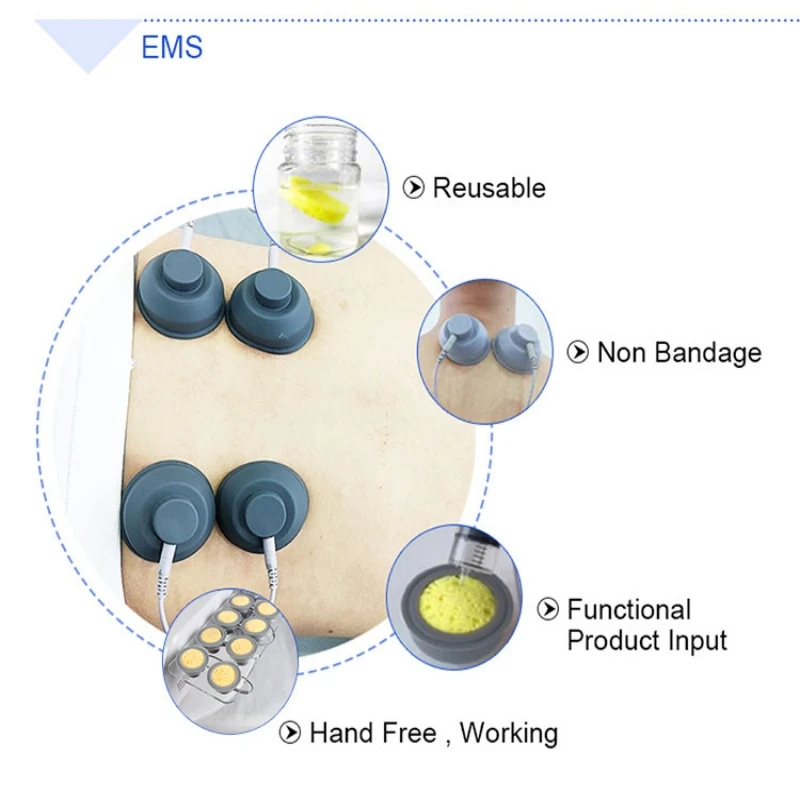 EMS

Reusable

Non Bandage

Functional Product Input

Hand Free , Working