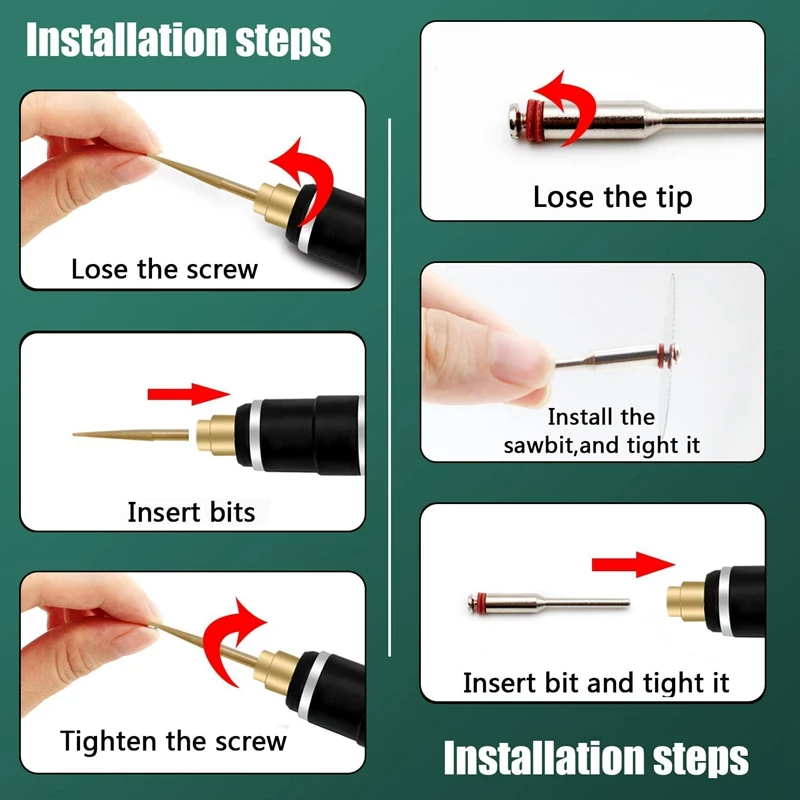 Installation steps

Lose the screw

Insert bits

Tighten the screw

Lose the tip

Install the sawbit,and tight it

Insert bit and tight it

Installation steps