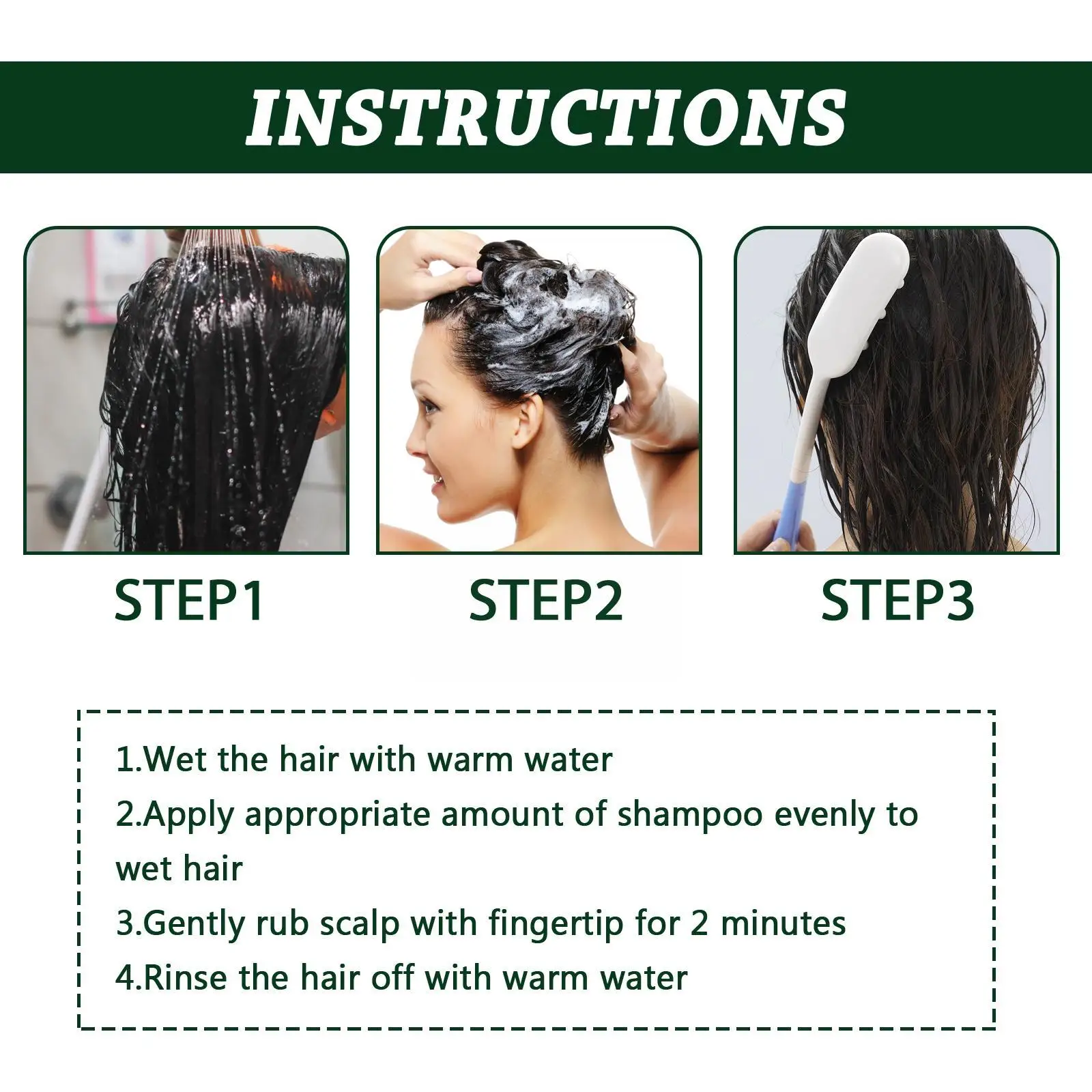 INSTRUCTIONS

STEP1

STEP2

STEP3

1.Wet the hair with warm water
2.Apply appropriate amount of shampoo evenly to wet hair
3.Gently rub scalp with fingertip for 2 minutes
4.Rinse the hair off with warm water