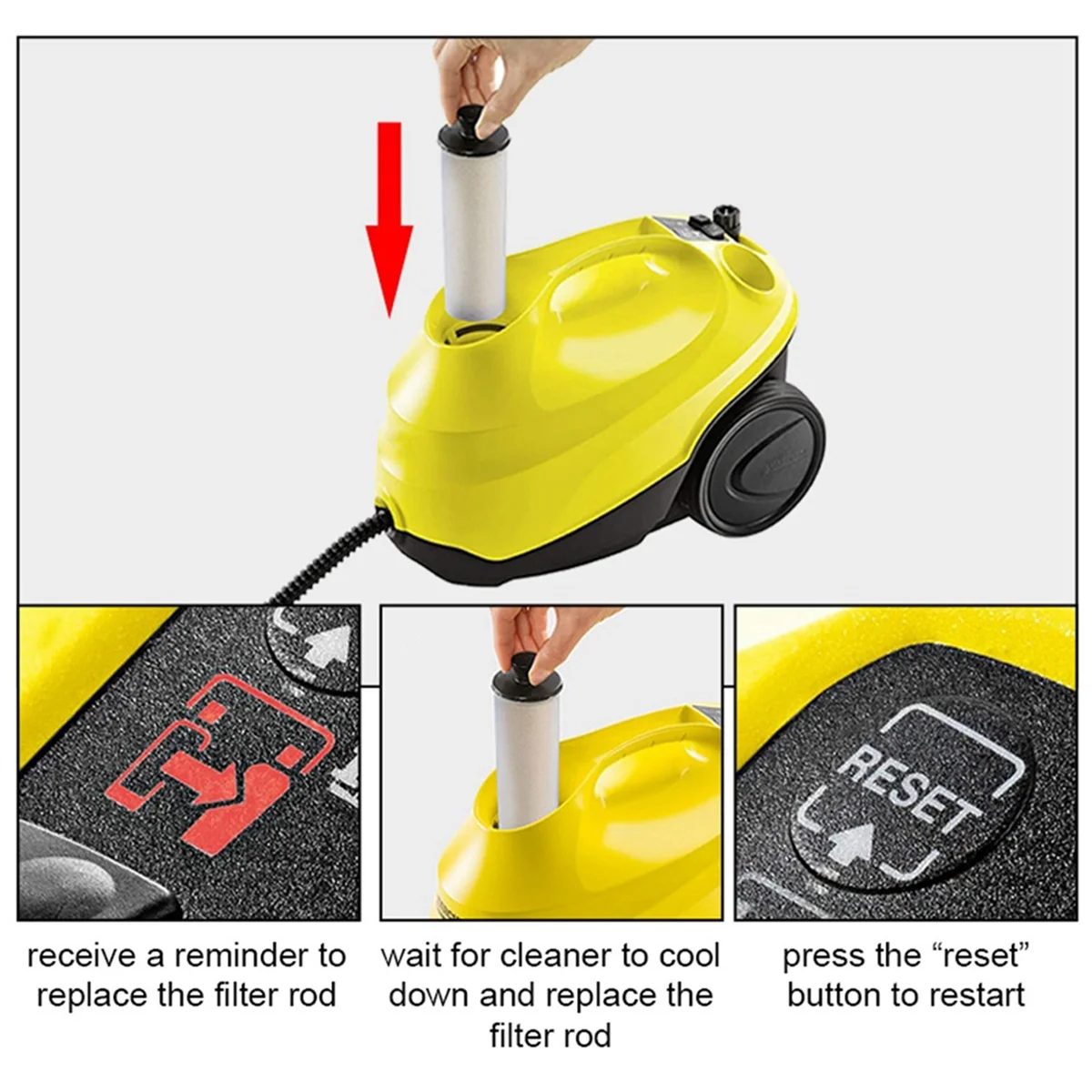 RESET

receive a reminder to replace the filter rod

wait for cleaner to cool down and replace the filter rod

press the “reset” button to restart