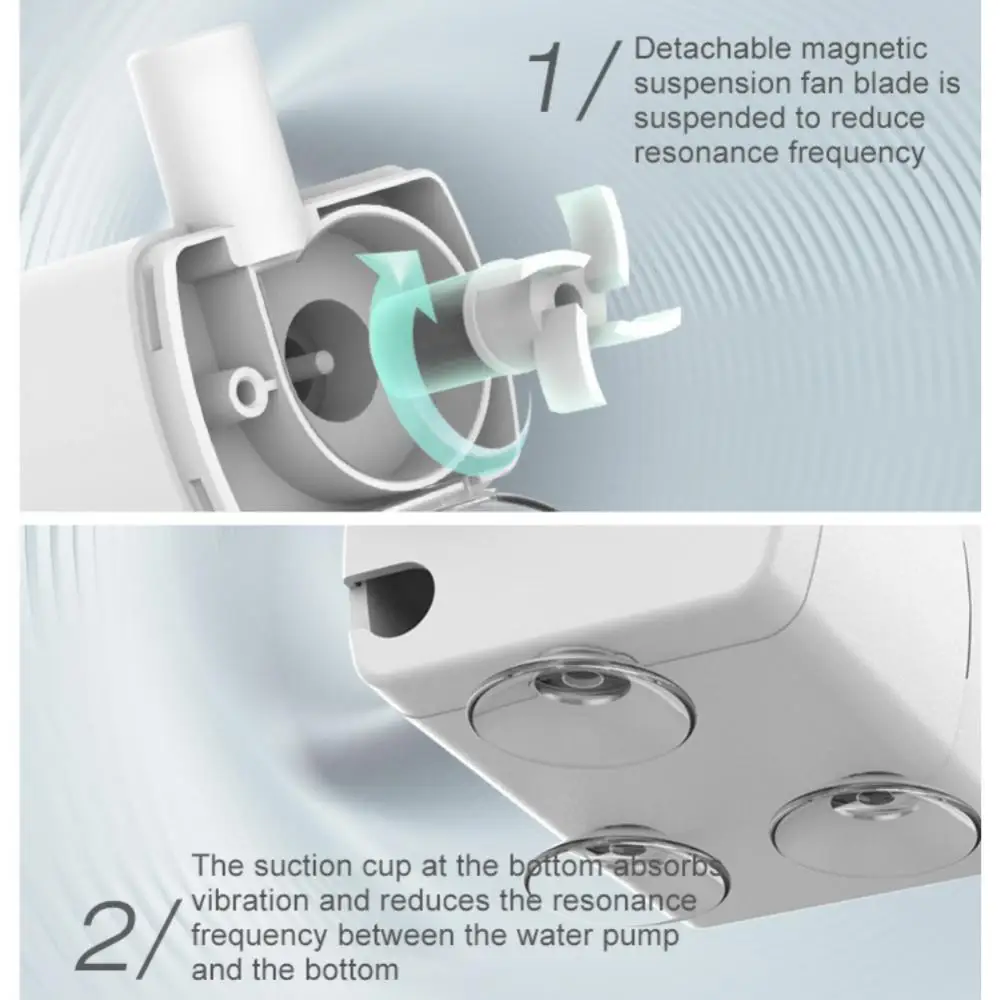 1/ Detachable magnetic suspension fan blade is suspended to reduce resonance frequency

2/ The suction cup at the bottom absorbs vibration and reduces the resonance frequency between the water pump and the bottom