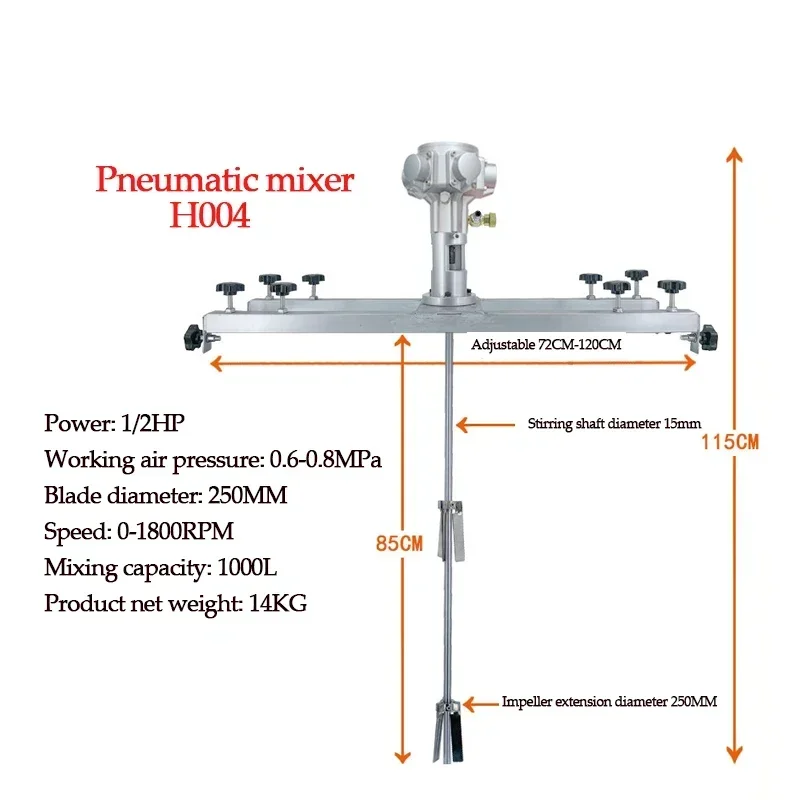 Pneumatic mixer
H004

Adjustable 72CM-120CM

Power: 1/2HP
Working air pressure: 0.6-0.8MPa
Blade diameter: 250MM
Speed: 0-1800RPM
Mixing capacity: 1000L
Product net weight: 14KG

Stirring shaft diameter 15mm

115CM

85CM

Impeller extension diameter 250MM