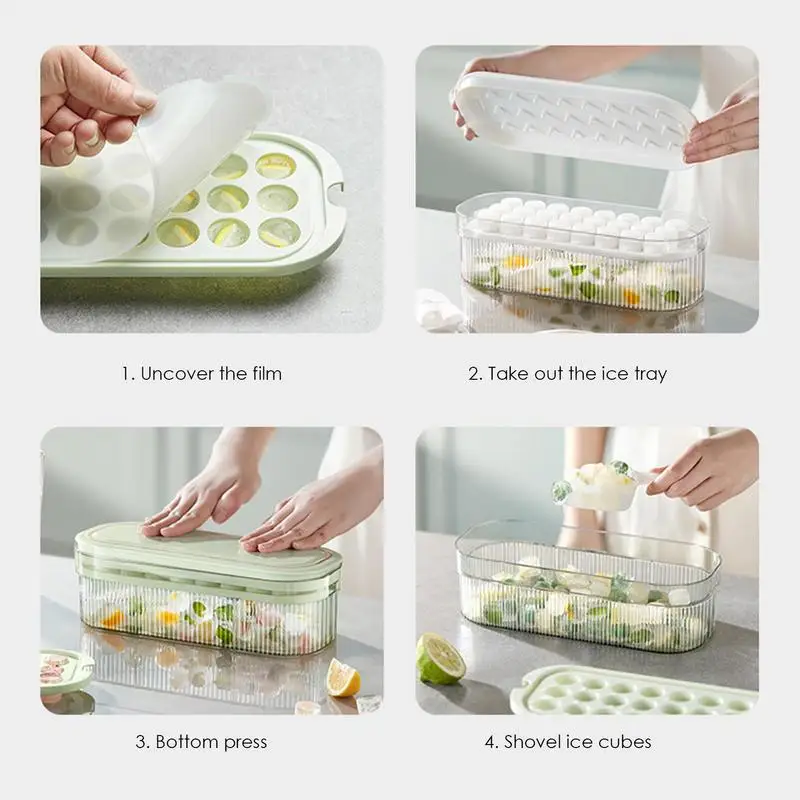 1. Uncover the film

2. Take out the ice tray

3. Bottom press

4. Shovel ice cubes