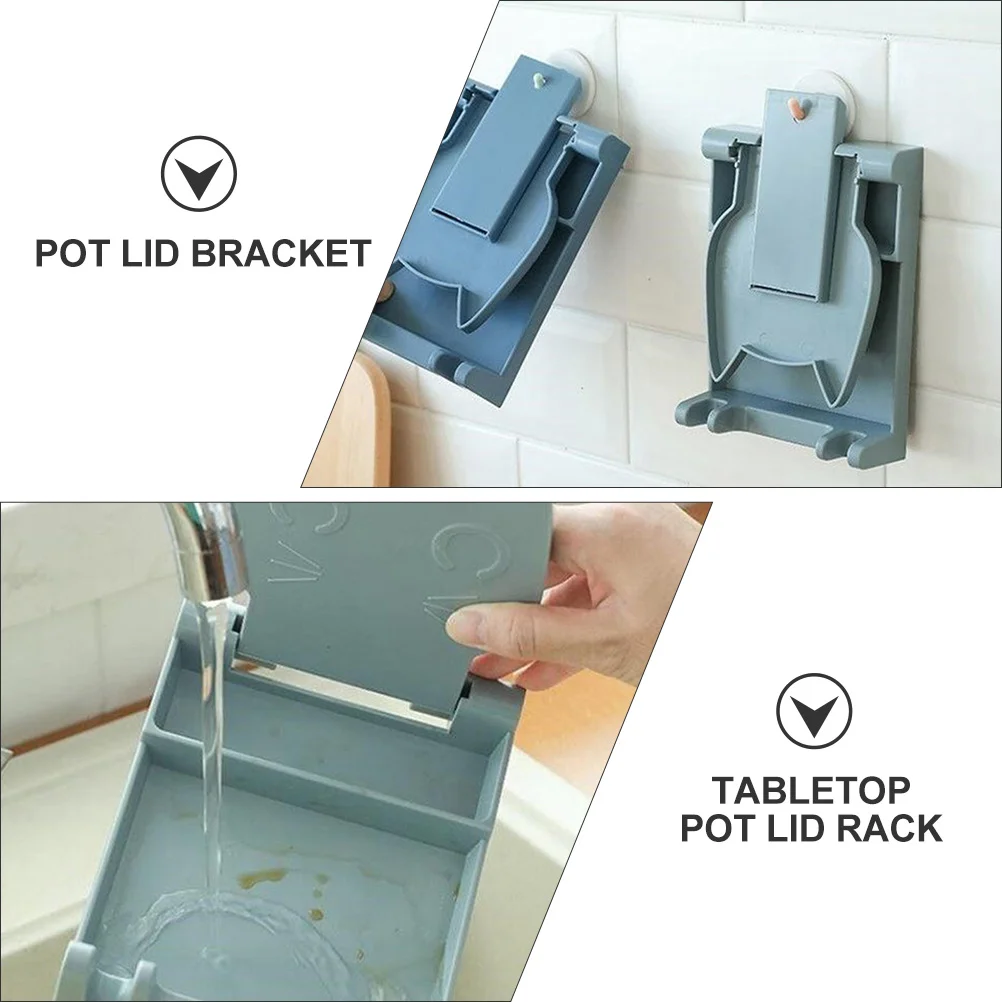 POT LID BRACKET

TABLETOP POT LID RACK