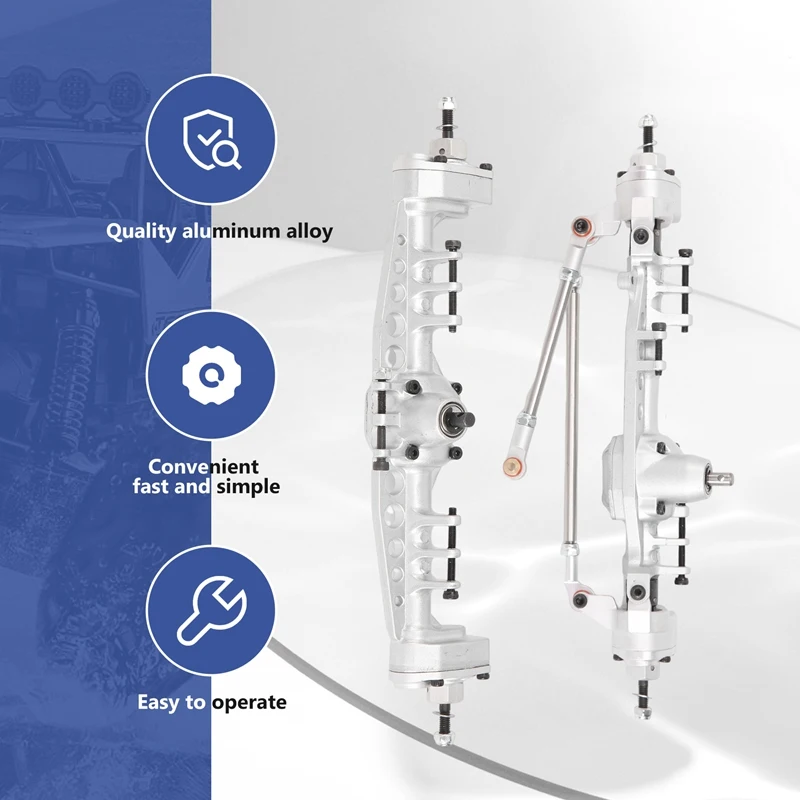 Quality aluminum alloy

Convenient
fast and simple

Easy to operate