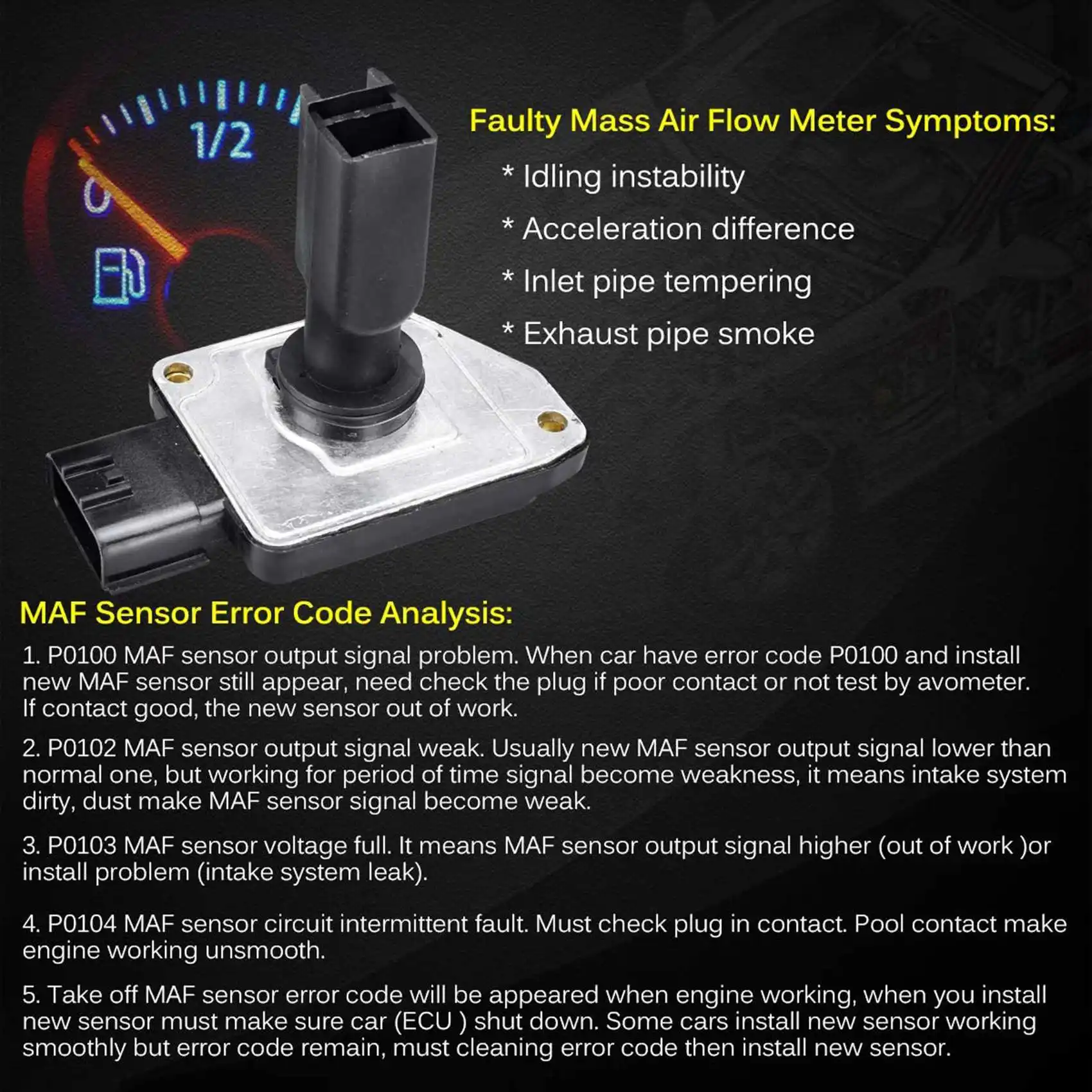 1/2

0

Faulty Mass Air Flow Meter Symptoms:

* Idling instability

* Acceleration difference

* Inlet pipe tempering

* Exhaust pipe smoke

MAF Sensor Error Code Analysis:

1. P0100 MAF sensor output signal problem. When car have error code P0100 and install new MAF sensor still appear, need check the plug if poor contact or not test by avometer. If contact good, the new sensor out of work.

2. P0102 MAF sensor output signal weak. Usually new MAF sensor output signal lower than normal one, but working for period of time signal become weakness, it means intake system dirty, dust make MAF sensor signal become weak.

3. P0103 MAF sensor voltage full. It means MAF sensor output signal higher (out of work )or install problem (intake system leak).

4. P0104 MAF sensor circuit intermittent fault. Must check plug in contact. Pool contact make engine working unsmooth.

5. Take off MAF sensor error code will be appeared when engine working, when you install new sensor must make sure car (ECU ) shut down. Some cars install new sensor working smoothly but error code remain, must cleaning error code then install new sensor.