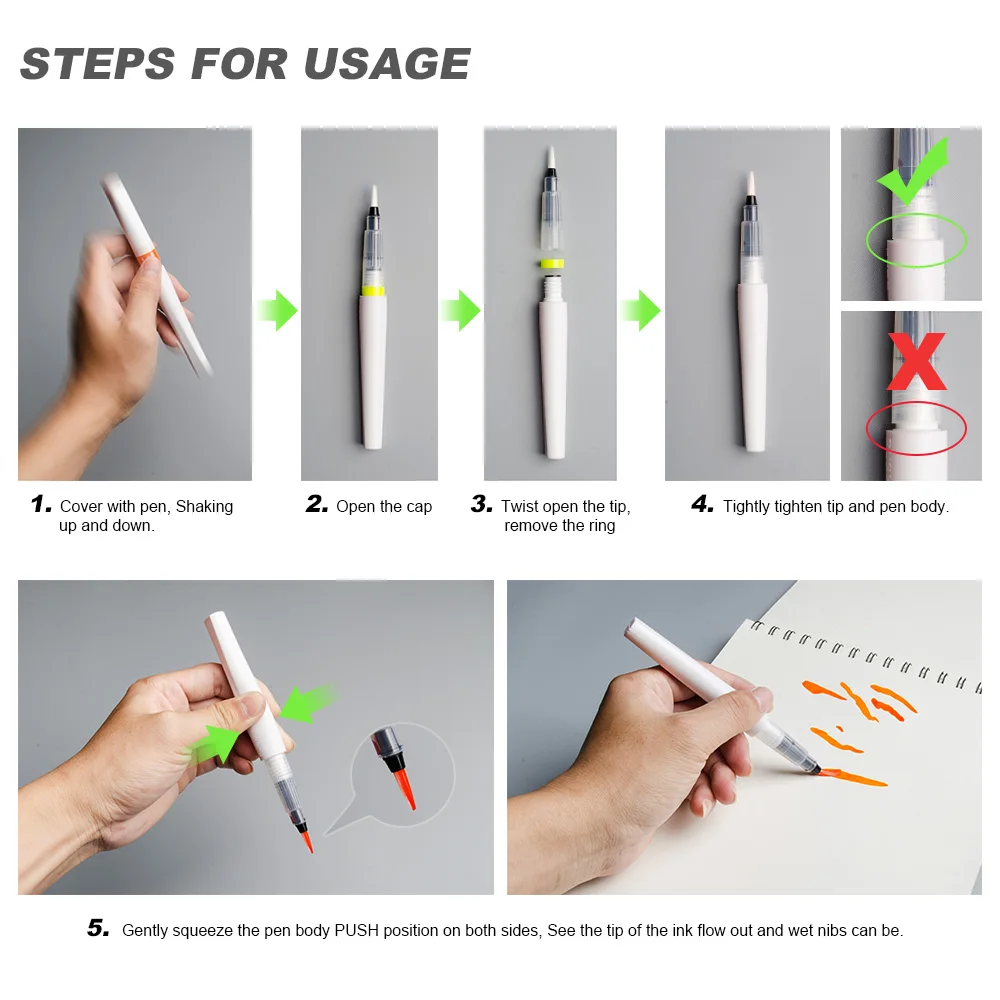 STEPS FOR USAGE

1. Cover with pen, Shaking up and down.

2. Open the cap

3. Twist open the tip, remove the ring

4. Tightly tighten tip and pen body.

5. Gently squeeze the pen body PUSH position on both sides, See the tip of the ink flow out and wet nibs can be.