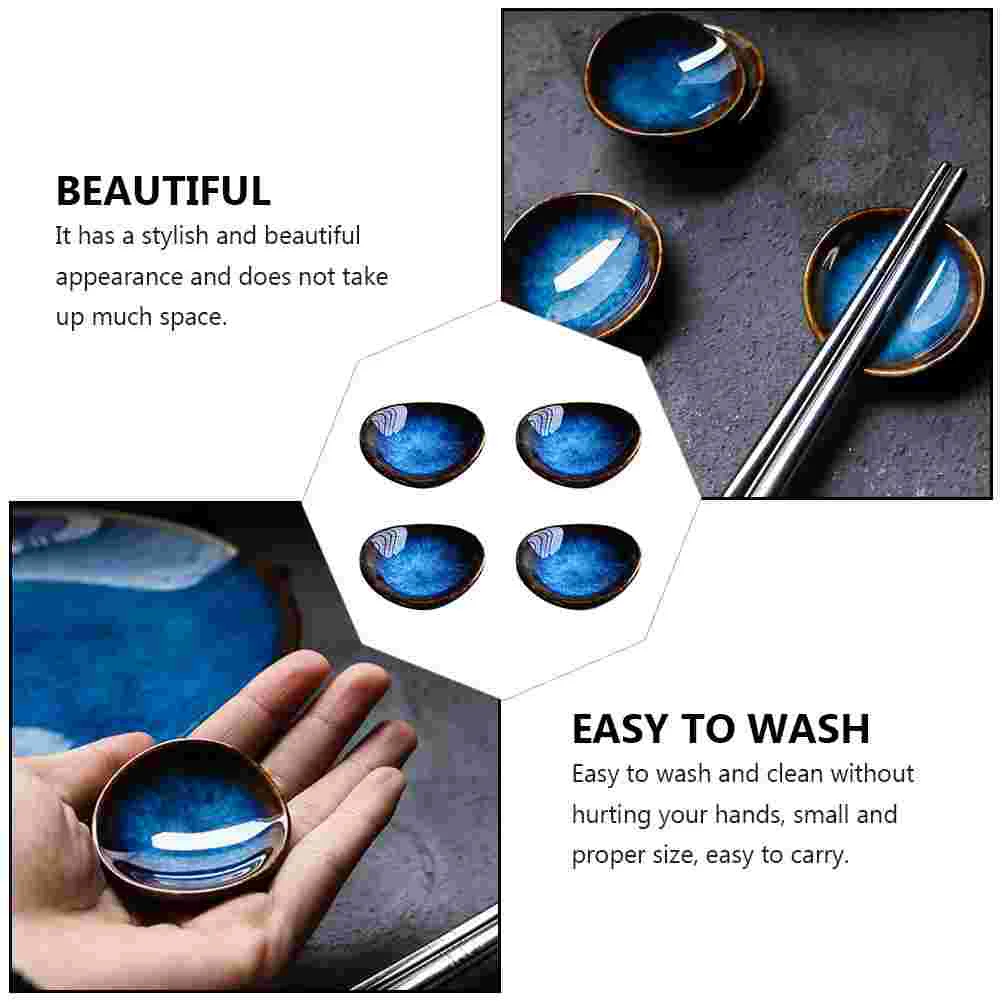 BEAUTIFUL
It has a stylish and beautiful appearance and does not take up much space.

EASY TO WASH
Easy to wash and clean without hurting your hands, small and proper size, easy to carry.