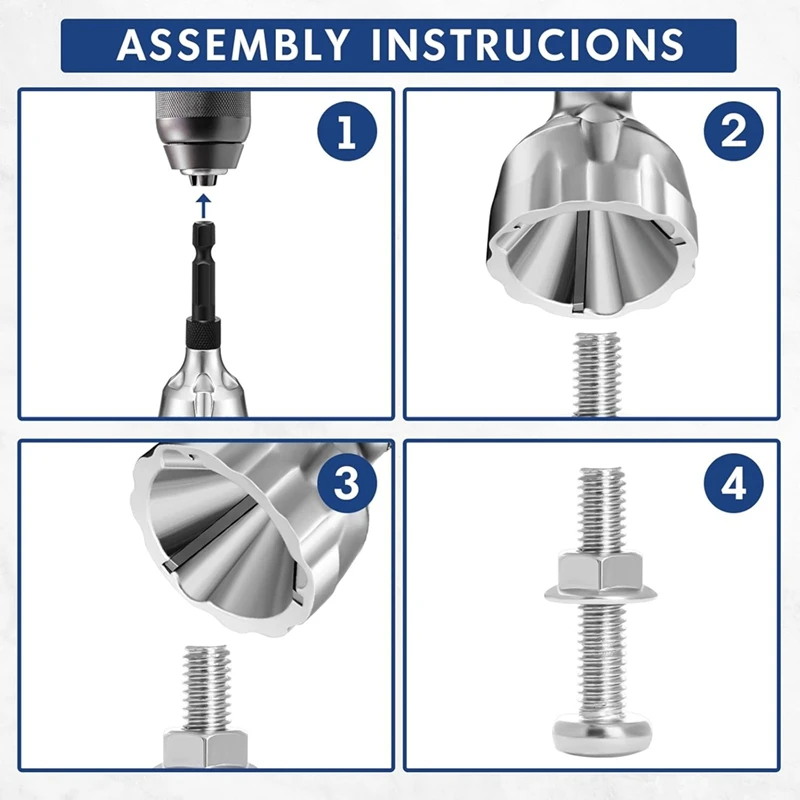 ASSEMBLY INSTRUCIONS

1

2

3

4