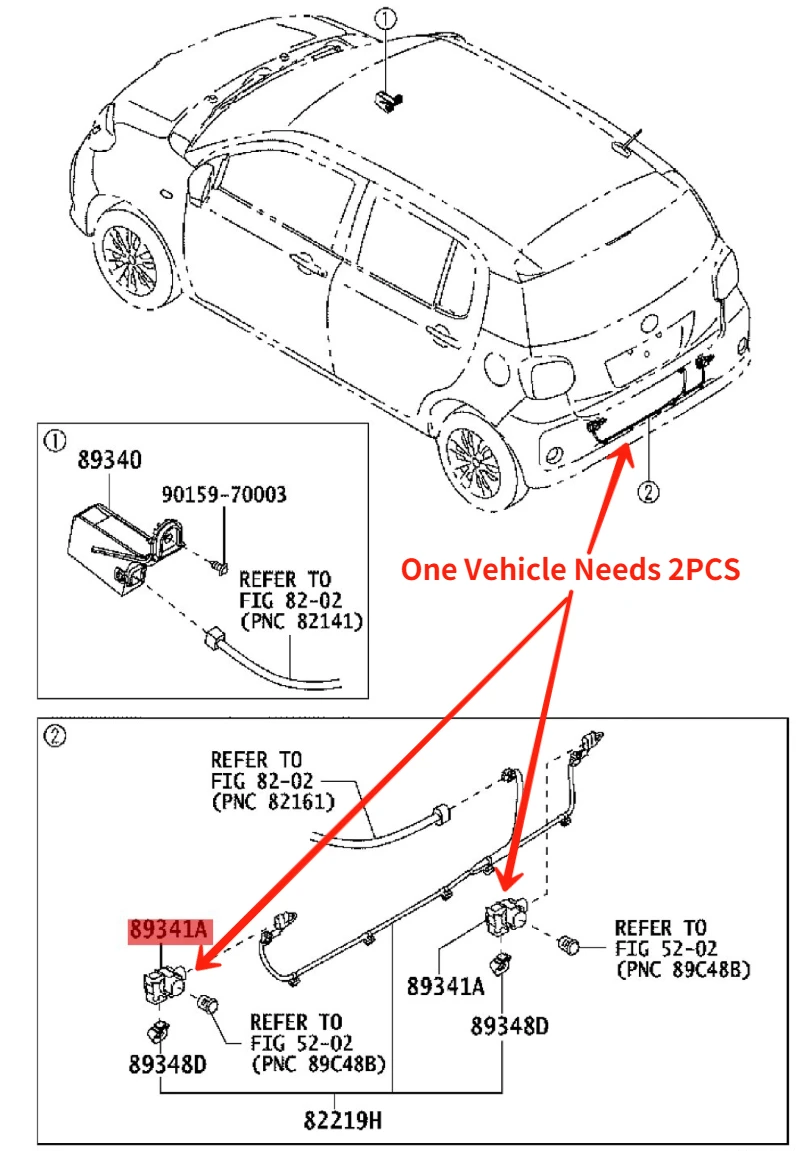 ①

②

①
89340
90159-70003
REFER TO
FIG 82-02
(PNC 82141)

One Vehicle Needs 2PCS

②
REFER TO
FIG 82-02
(PNC 82161)

89341A

REFER TO
FIG 52-02
(PNC 89C48B)

89341A

89348D

REFER TO
FIG 52-02
(PNC 89C48B)

89348D

82219H