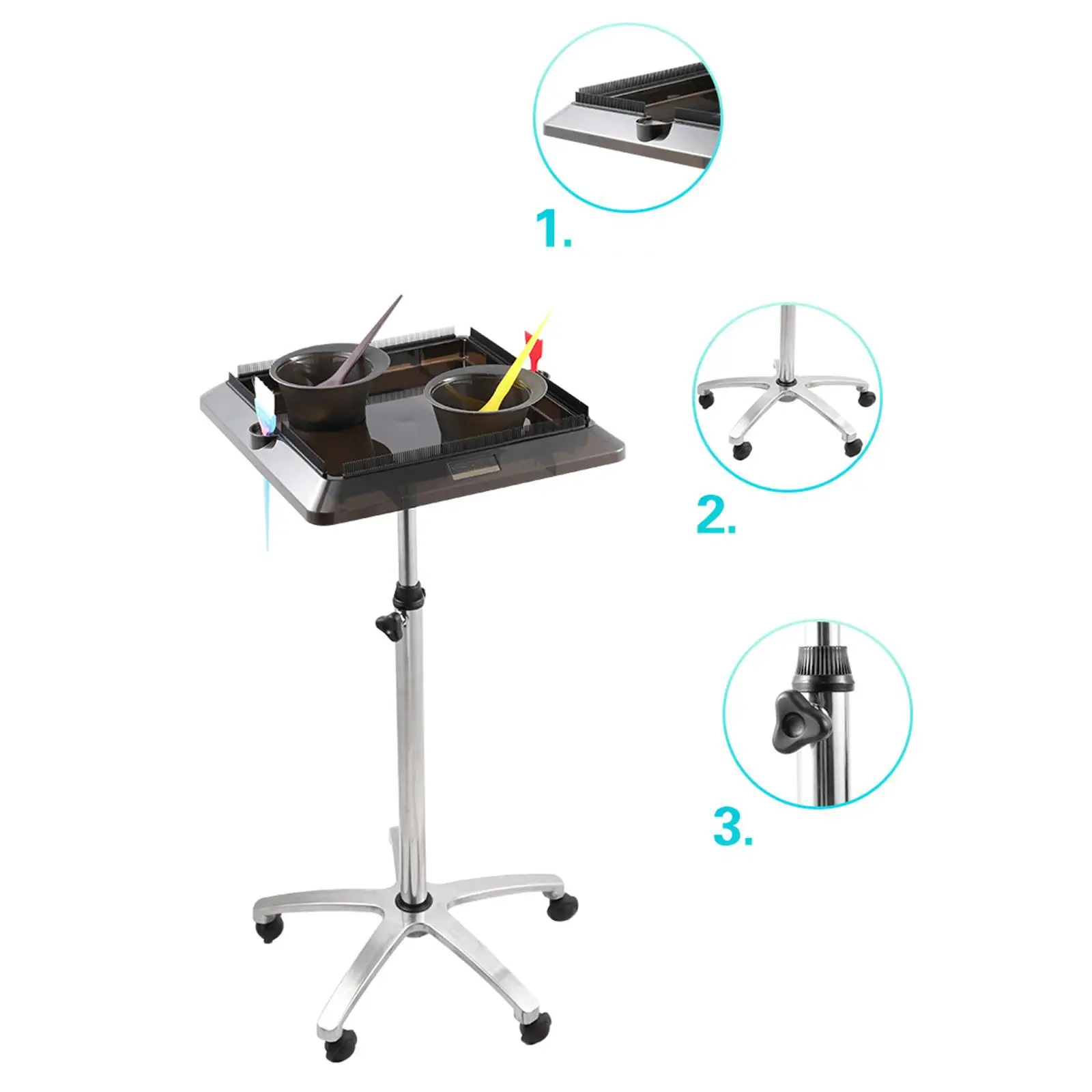 1.

2.

3.