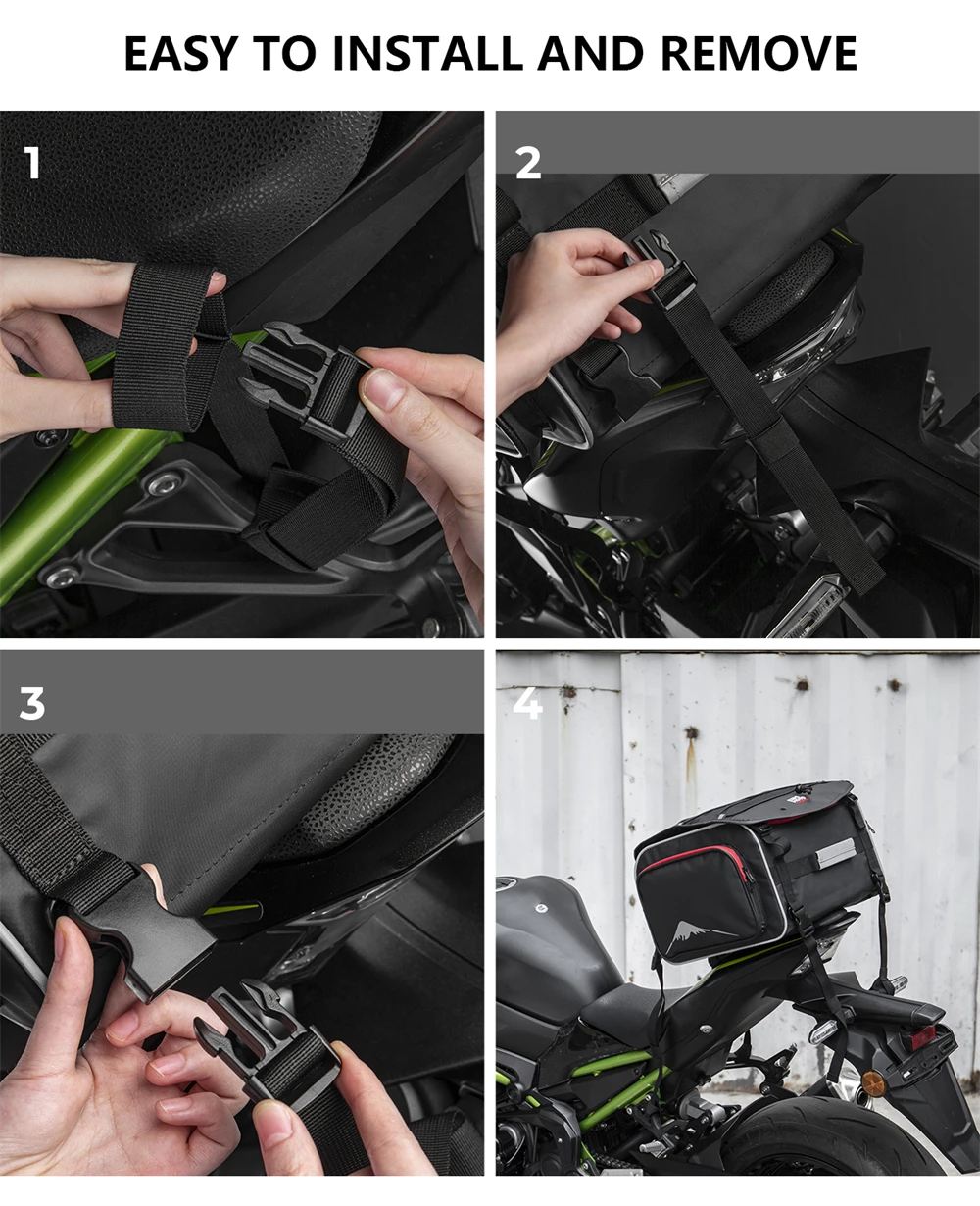 EASY TO INSTALL AND REMOVE

1

2

3

4