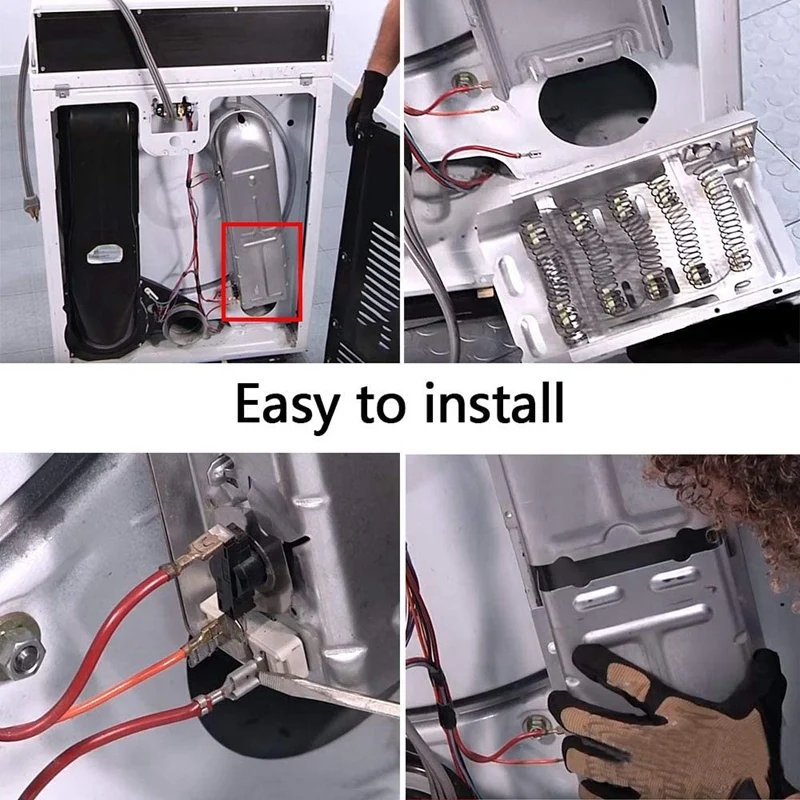 Easy to install