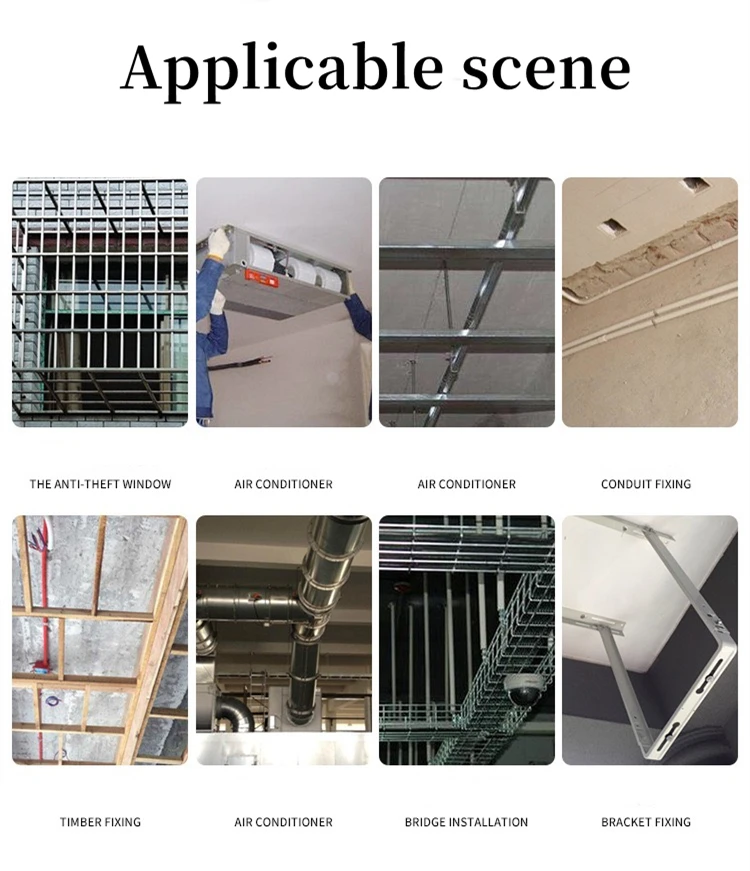 Applicable scene

THE ANTI-THEFT WINDOW

AIR CONDITIONER

AIR CONDITIONER

CONDUIT FIXING

TIMBER FIXING

AIR CONDITIONER

BRIDGE INSTALLATION

BRACKET FIXING