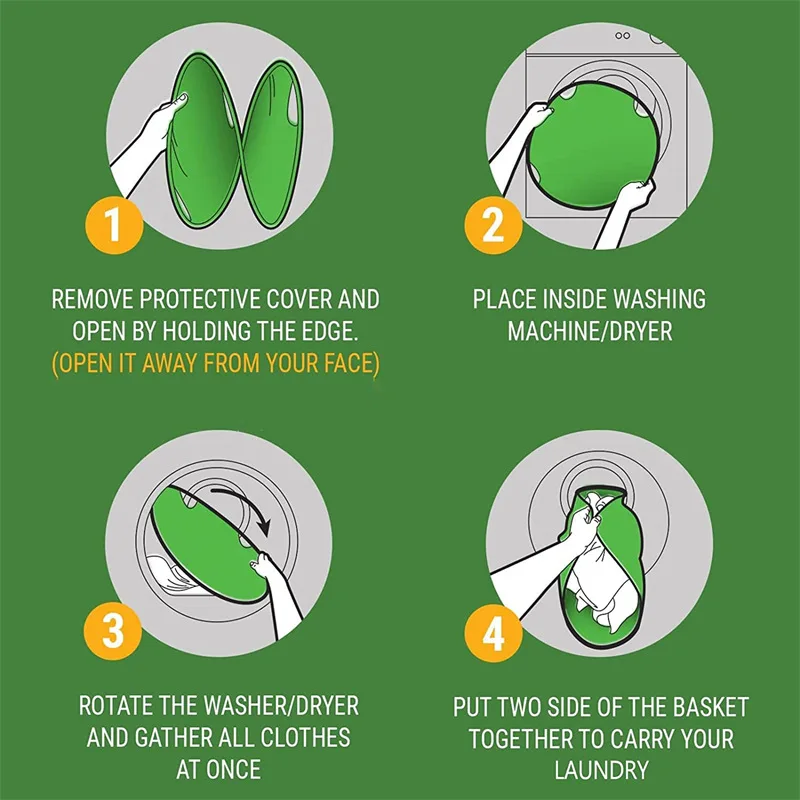 1

REMOVE PROTECTIVE COVER AND OPEN BY HOLDING THE EDGE.
(OPEN IT AWAY FROM YOUR FACE)

2

PLACE INSIDE WASHING MACHINE/DRYER

3

ROTATE THE WASHER/DRYER AND GATHER ALL CLOTHES AT ONCE

4

PUT TWO SIDE OF THE BASKET TOGETHER TO CARRY YOUR LAUNDRY