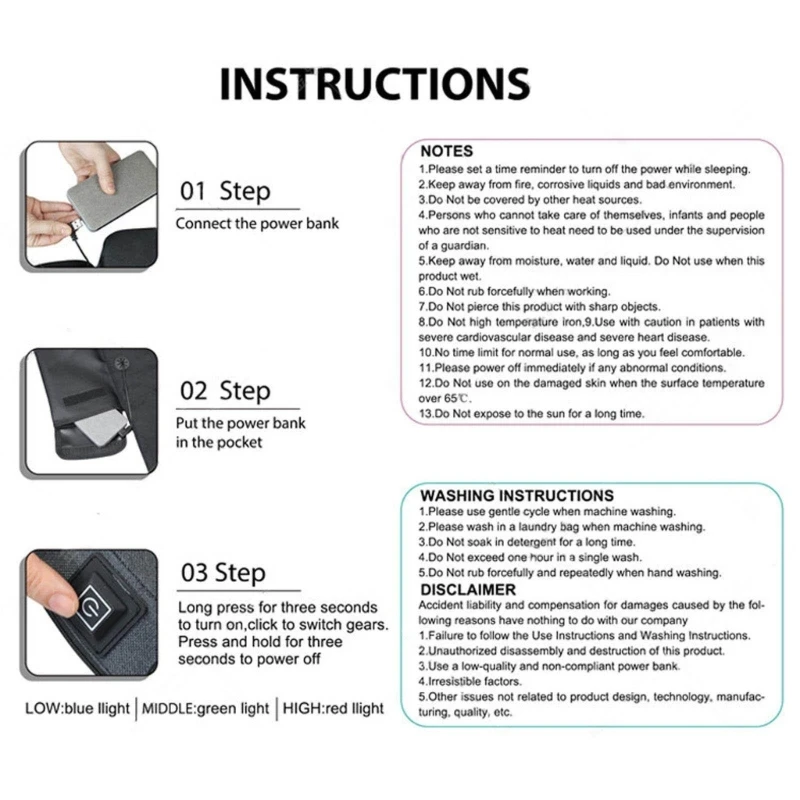 INSTRUCTIONS

01 Step
Connect the power bank

02 Step
Put the power bank in the pocket

03 Step
Long press for three seconds to turn on,click to switch gears. Press and hold for three seconds to power off

LOW:blue llight | MIDDLE:green light | HIGH:red llight

NOTES
1.Please set a time reminder to turn off the power while sleeping.
2.Keep away from fire, corrosive liquids and bad environment.
3.Do Not be covered by other heat sources.
4.Persons who cannot take care of themselves, infants and people who are not sensitive to heat need to be used under the supervision of a guardian.
5.Keep away from moisture, water and liquid. Do Not use when this product wet.
6.Do Not rub forcefully when working.
7.Do Not pierce this product with sharp objects.
8.Do Not high temperature iron,9.Use with caution in patients with severe cardiovascular disease and severe heart disease.
10.No time limit for normal use, as long as you feel comfortable.
11.Please power off immediately if any abnormal conditions.
12.Do Not use on the damaged skin when the surface temperature over 65℃.
13.Do Not expose to the sun for a long time.

WASHING INSTRUCTIONS
1.Please use gentle cycle when machine washing.
2.Please wash in a laundry bag when machine washing.
3.Do Not soak in detergent for a long time.
4.Do Not exceed one hour in a single wash.
5.Do Not rub forcefully and repeatedly when hand washing.
DISCLAIMER
Accident liability and compensation for damages caused by the following reasons have nothing to do with our company
1.Failure to follow the Use Instructions and Washing Instructions.
2.Unauthorized disassembly and destruction of this product.
3.Use a low-quality and non-compliant power bank.
4.Irresistible factors.
5.Other issues not related to product design, technology, manufacturing, quality, etc.