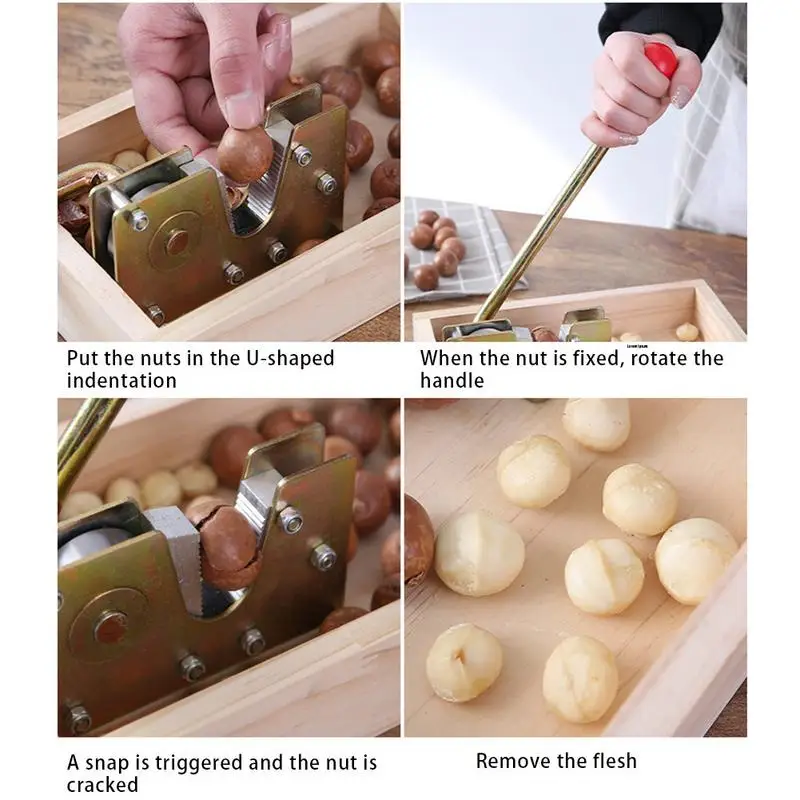 Put the nuts in the U-shaped indentation

When the nut is fixed, rotate the handle

A snap is triggered and the nut is cracked

Remove the flesh